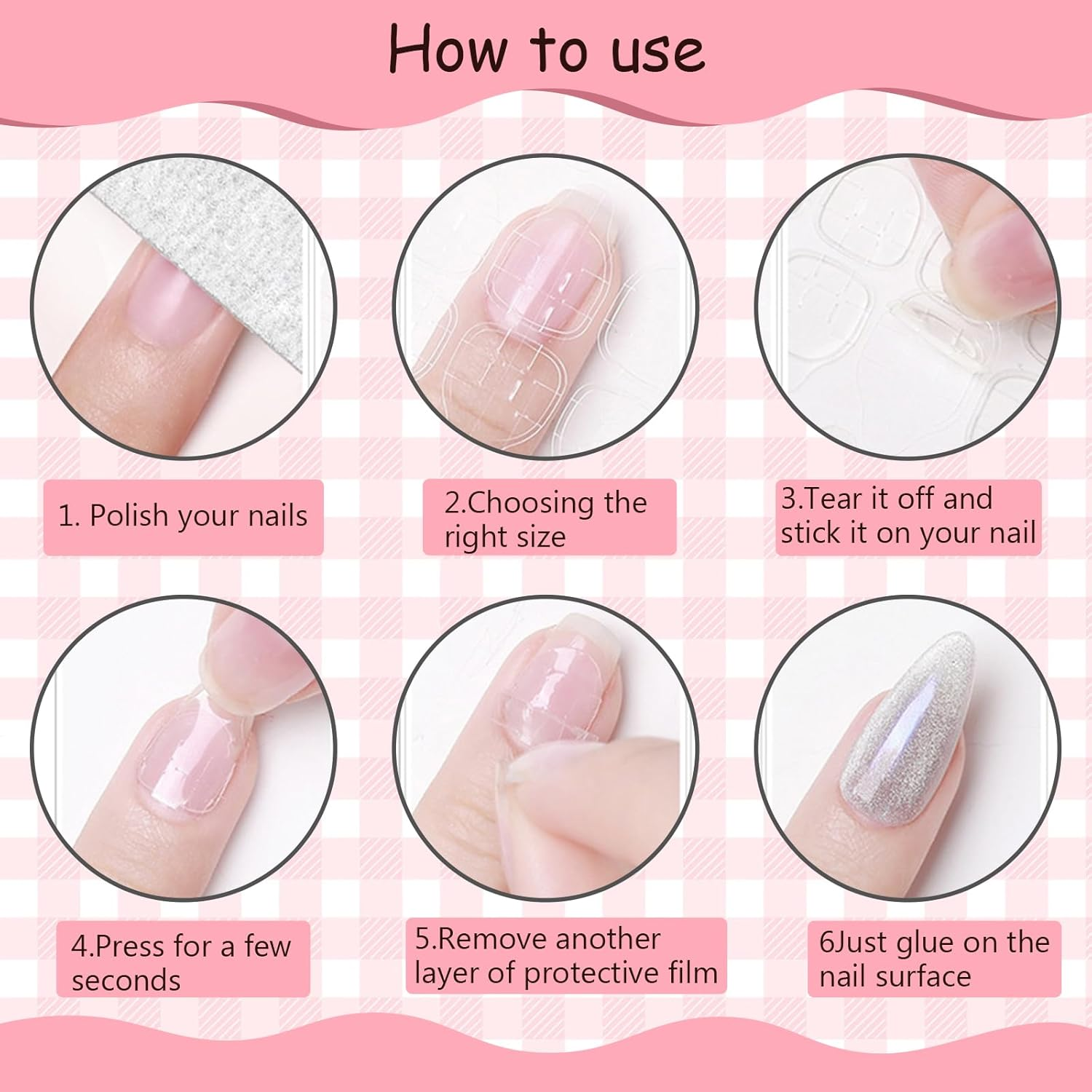 How to use

1. Polish your nails

2.Choosing the right size

3.Tear it off and stick it on your nail

4.Press for a few seconds

5.Remove another layer of protective film

6Just glue on the nail surface