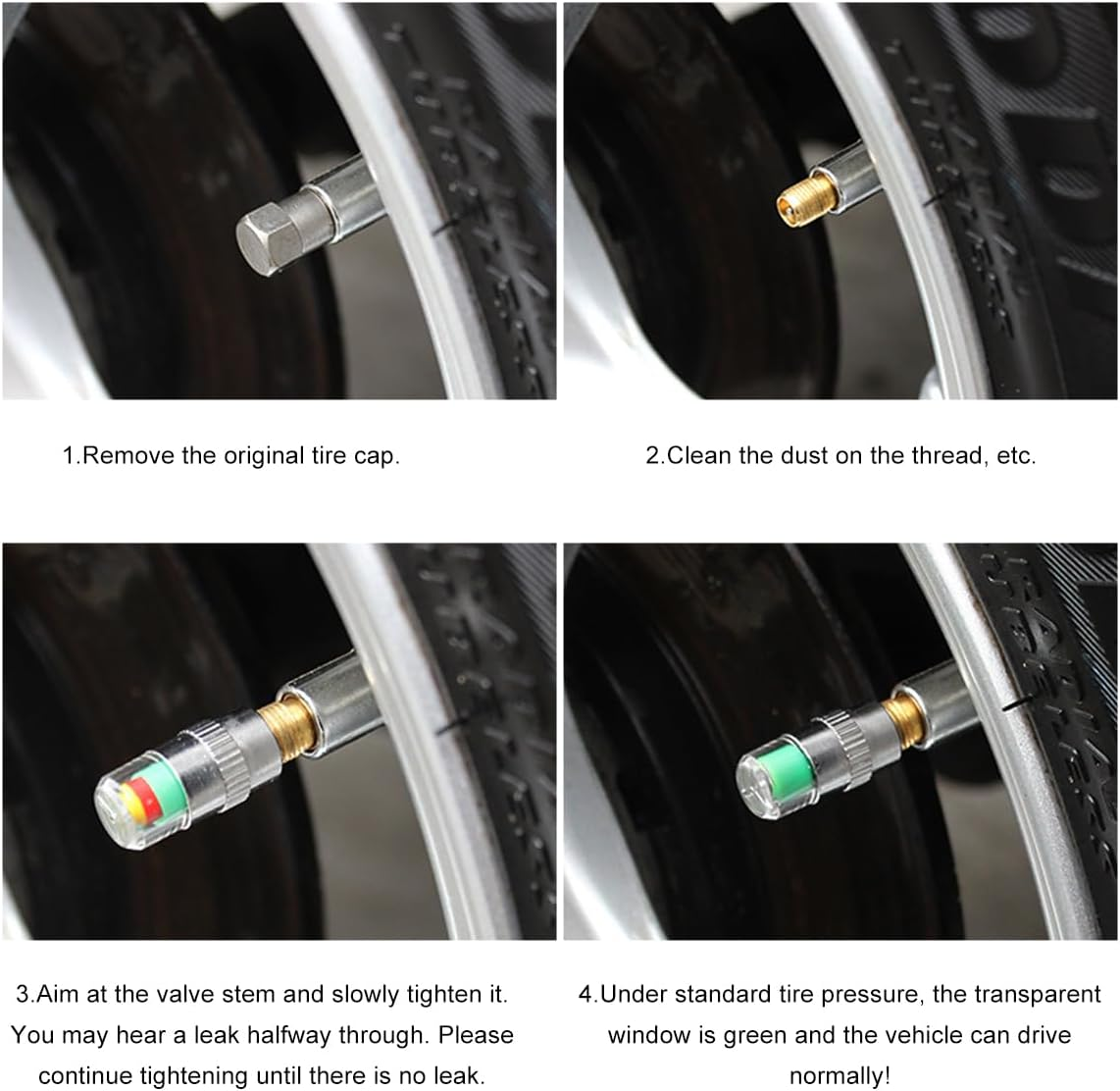 1.Remove the original tire cap.

2.Clean the dust on the thread, etc.

3.Aim at the valve stem and slowly tighten it. You may hear a leak halfway through. Please continue tightening until there is no leak.

4.Under standard tire pressure, the transparent window is green and the vehicle can drive normally!