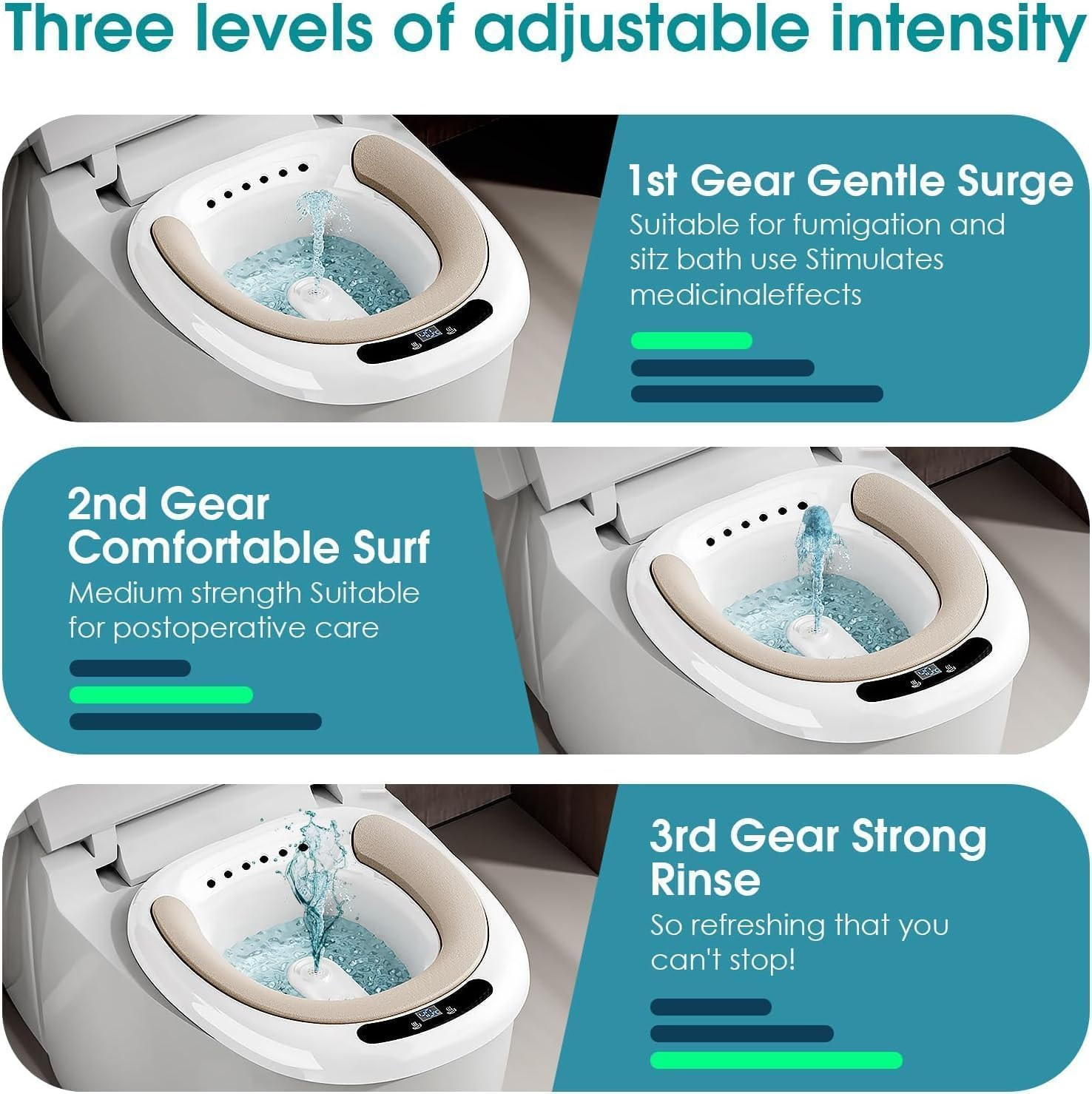 Three levels of adjustable intensity

1st Gear Gentle Surge
Suitable for fumigation and sitz bath use Stimulates medicinaleffects

2nd Gear Comfortable Surf
Medium strength Suitable for postoperative care

3rd Gear Strong Rinse
So refreshing that you can't stop!