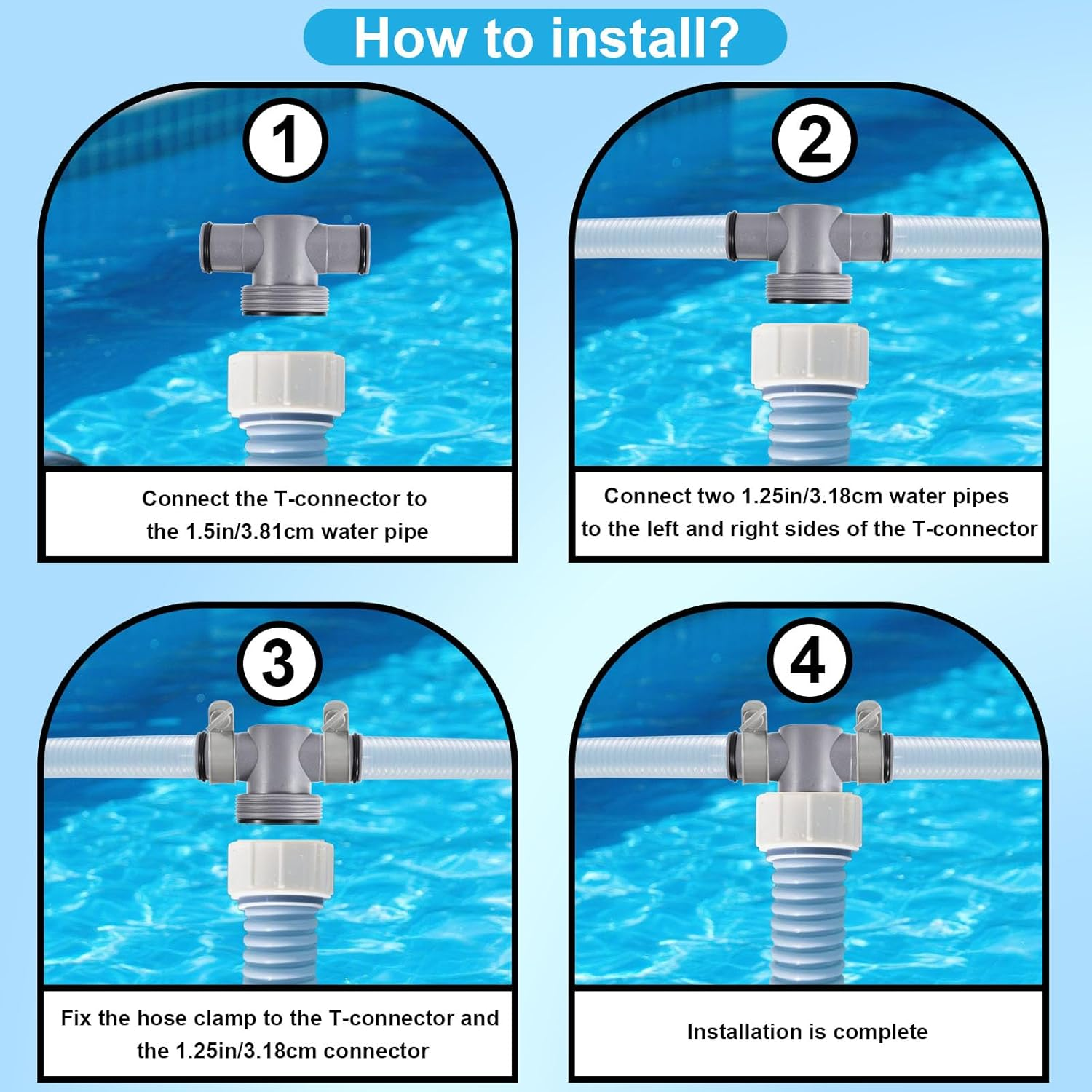 How to install?

1

Connect the T-connector to the 1.5in/3.81cm water pipe

2

Connect two 1.25in/3.18cm water pipes to the left and right sides of the T-connector

3

Fix the hose clamp to the T-connector and the 1.25in/3.18cm connector

4

Installation is complete