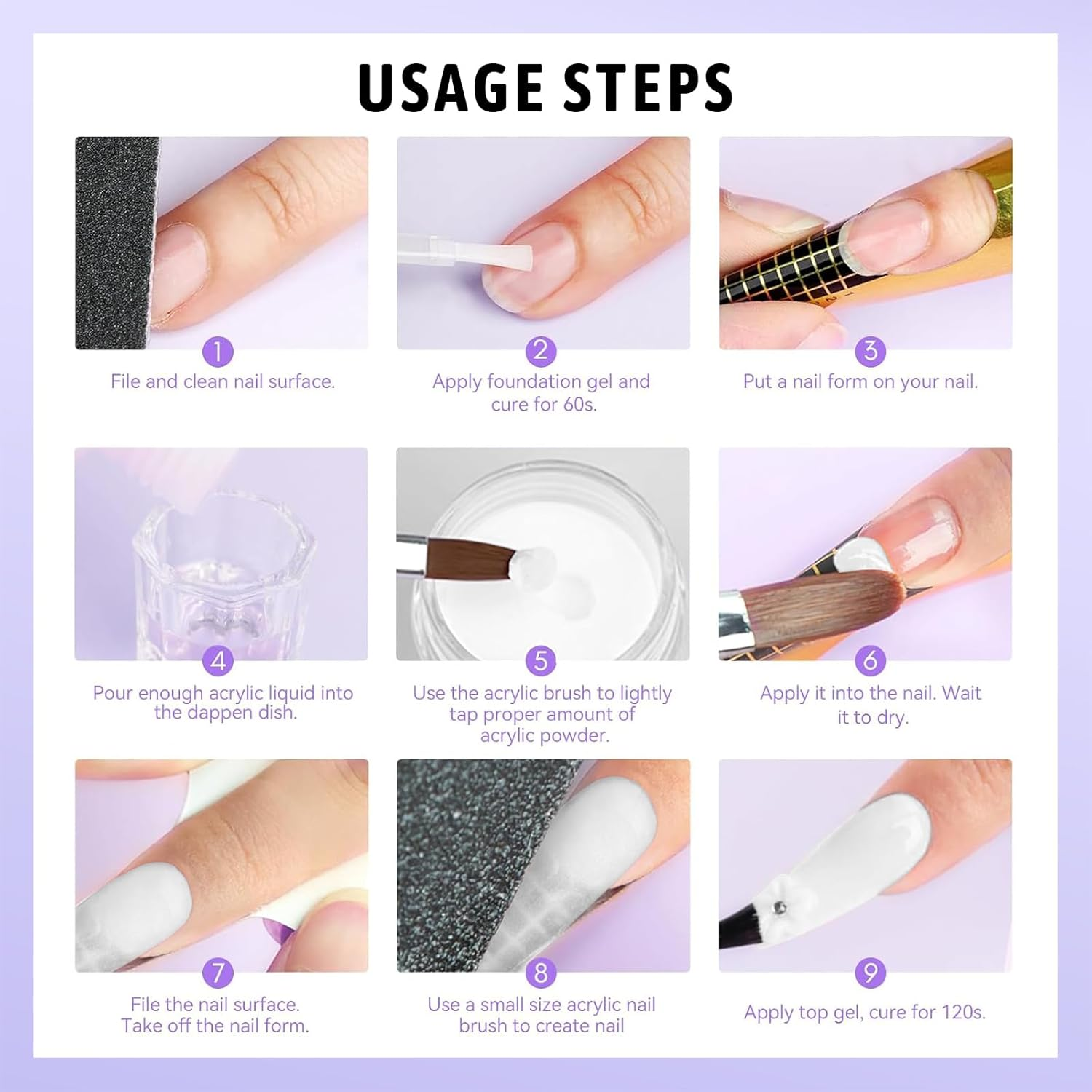 USAGE STEPS

1
File and clean nail surface.

2
Apply foundation gel and cure for 60s.

3
Put a nail form on your nail.

4
Pour enough acrylic liquid into the dappen dish.

5
Use the acrylic brush to lightly tap proper amount of acrylic powder.

6
Apply it into the nail. Wait it to dry.

7
File the nail surface. Take off the nail form.

8
Use a small size acrylic nail brush to create nail

9
Apply top gel, cure for 120s.