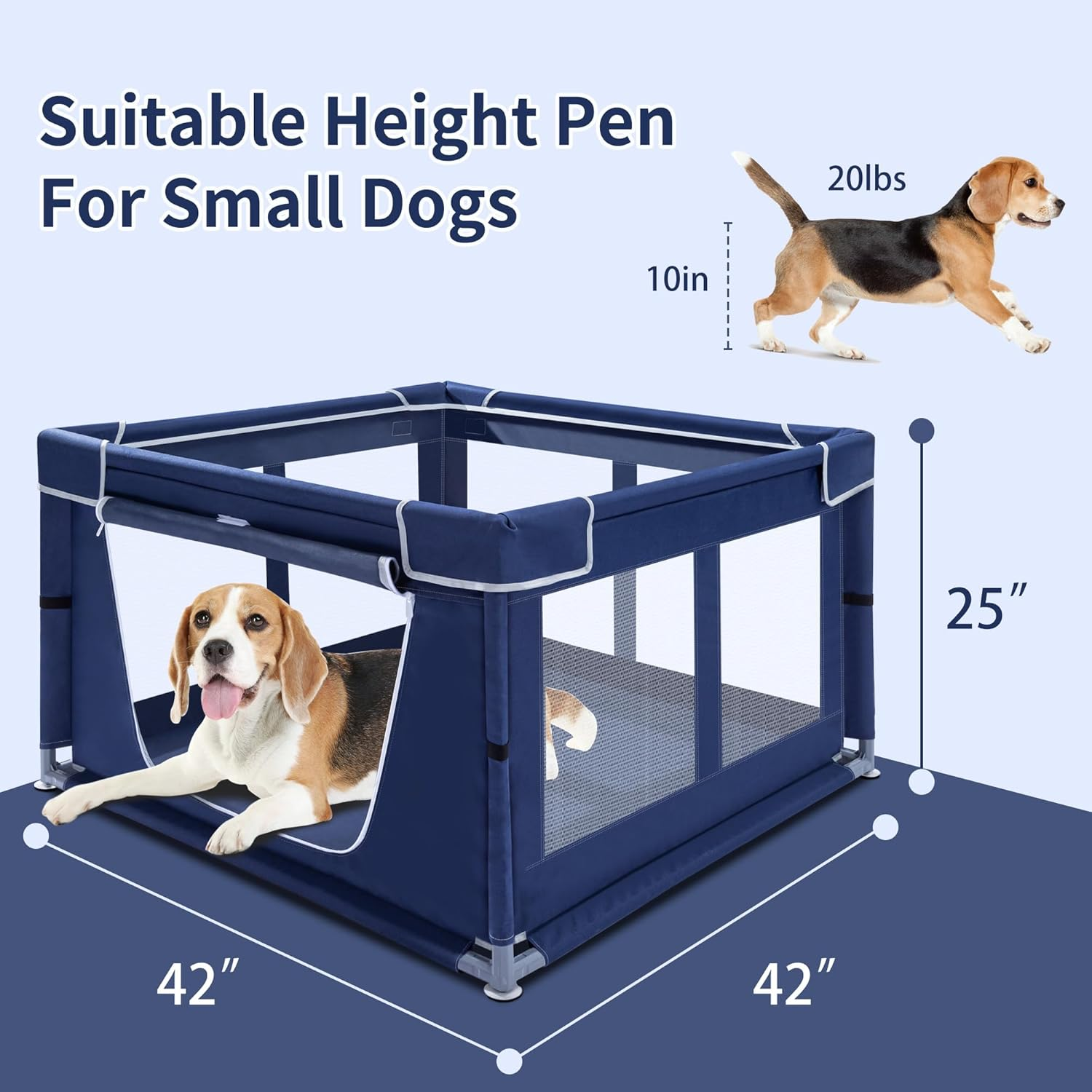 Suitable Height Pen
For Small Dogs

20lbs

10in

25″

42″

42″