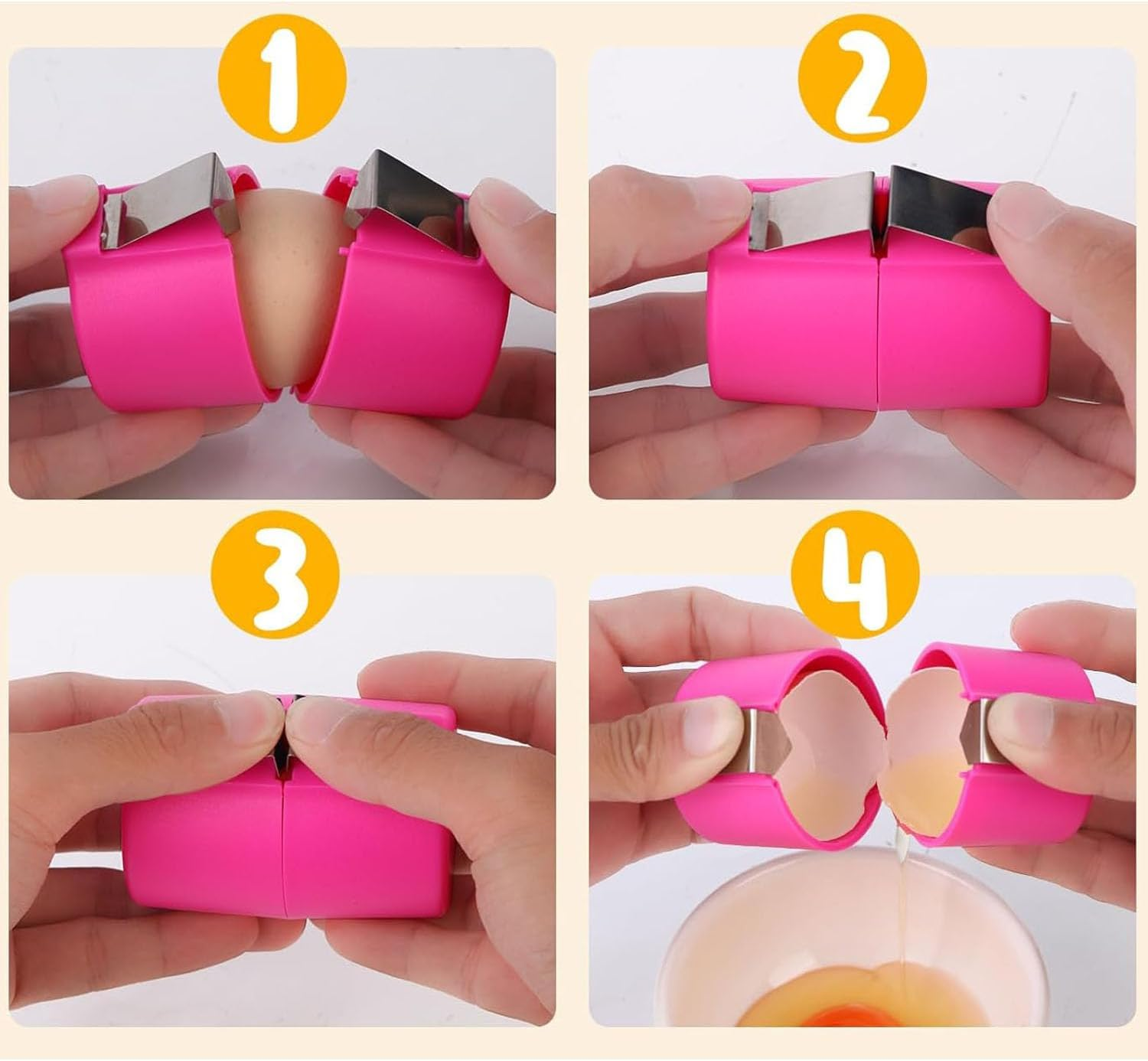 1

2

3

4