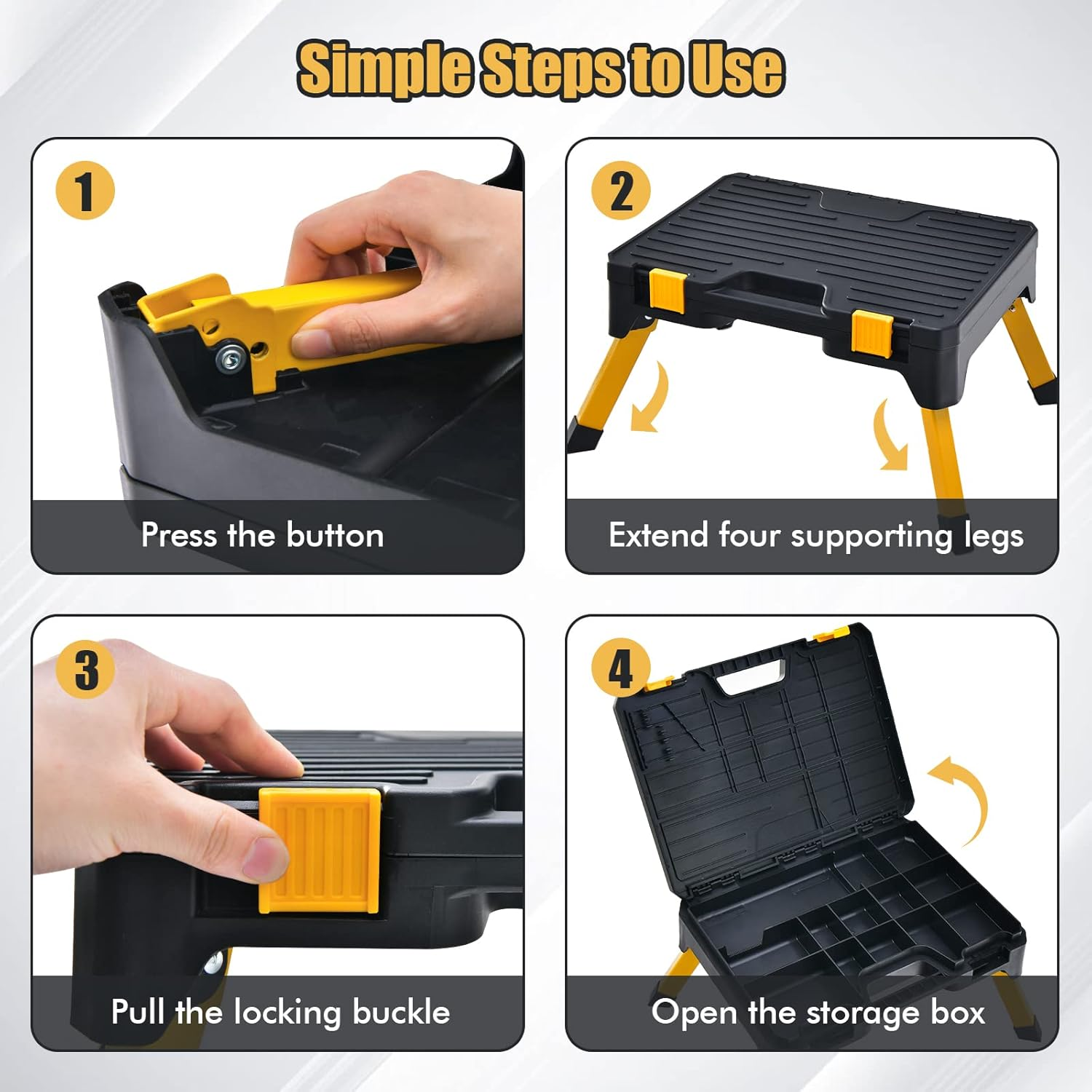 Simple Steps to Use

1

Press the button

2

Extend four supporting legs

3

Pull the locking buckle

4

Open the storage box