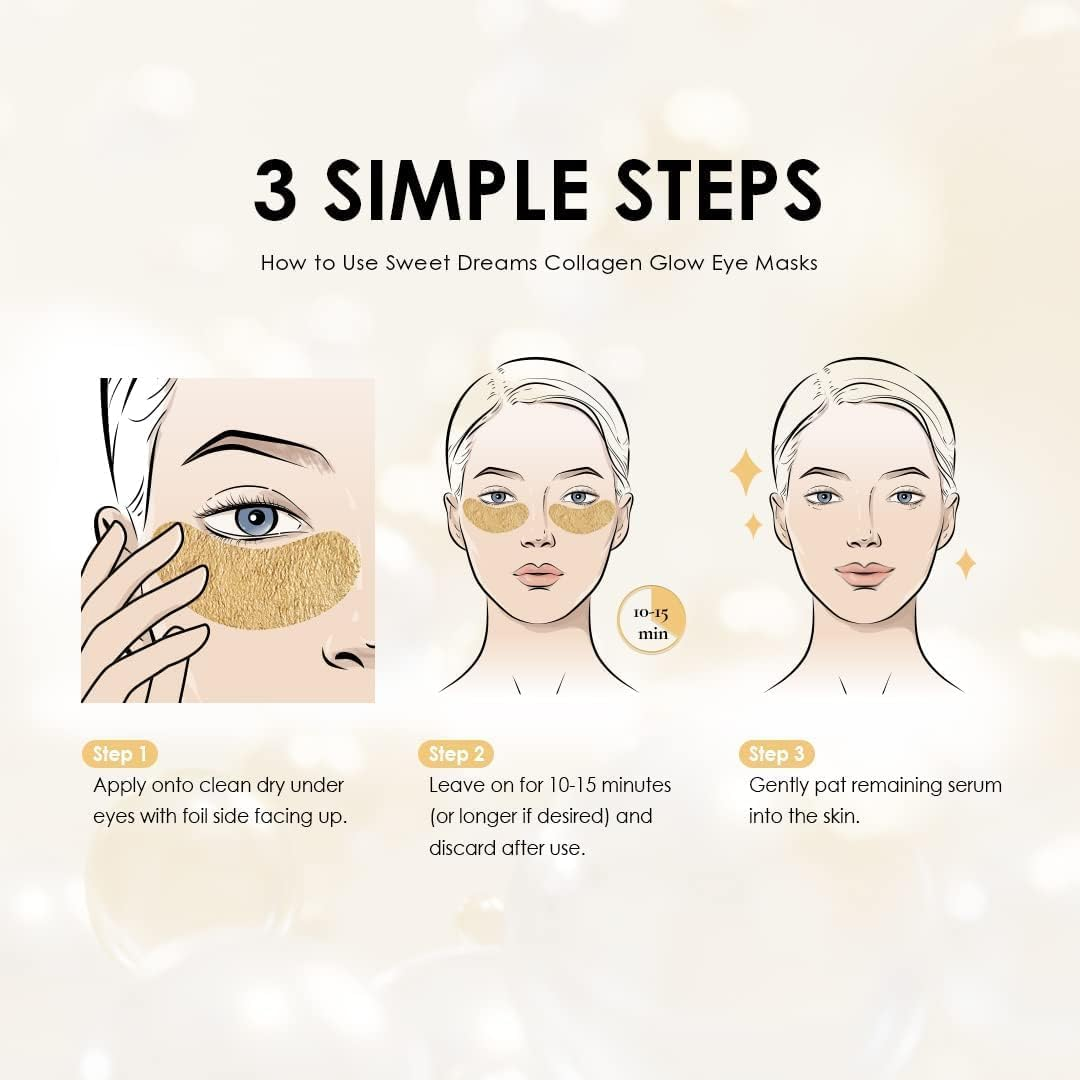 3 SIMPLE STEPS

How to Use Sweet Dreams Collagen Glow Eye Masks

10-15 min

Step 1
Apply onto clean dry under eyes with foil side facing up.

Step 2
Leave on for 10-15 minutes (or longer if desired) and discard after use.

Step 3
Gently pat remaining serum into the skin.