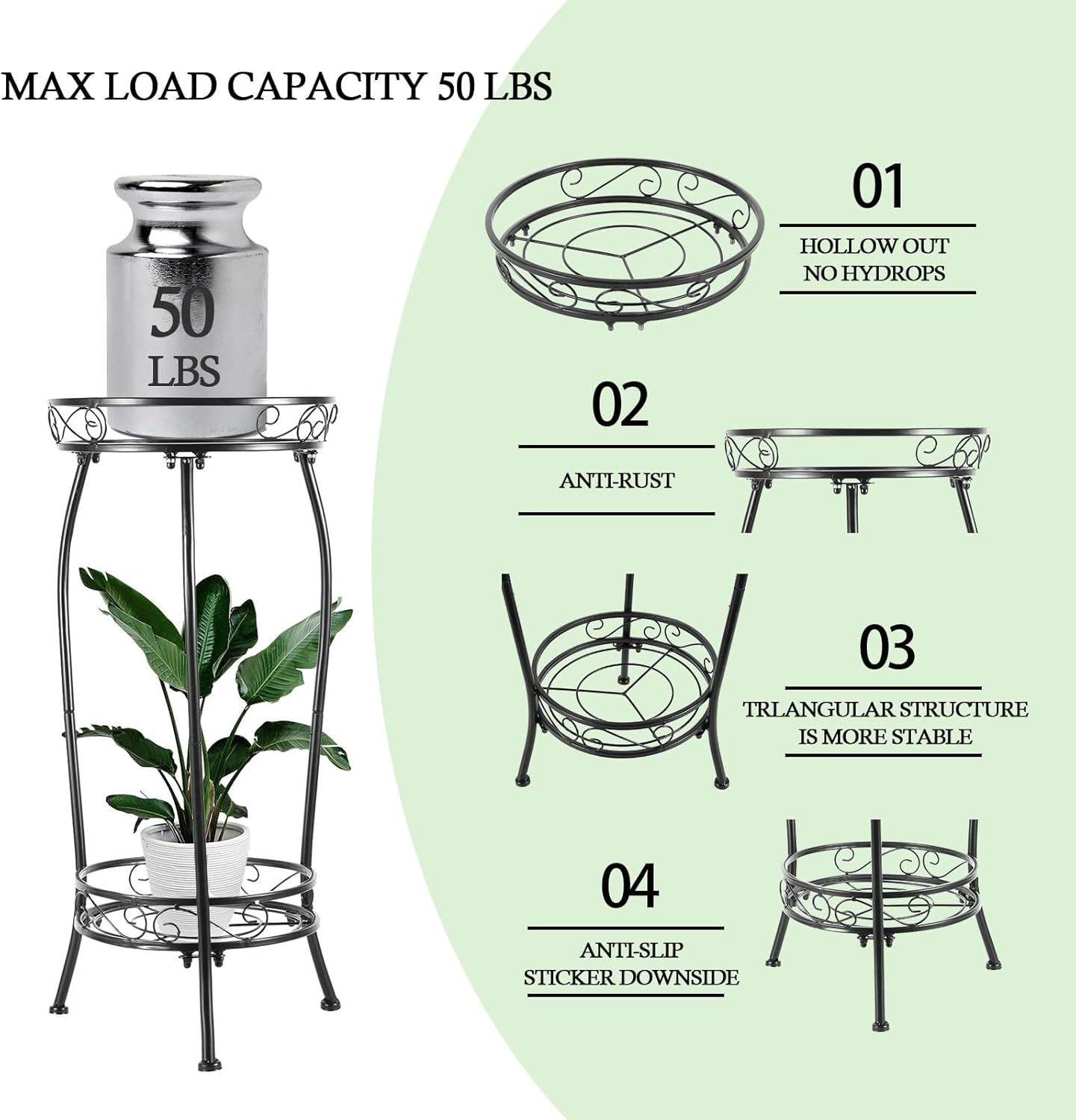 MAX LOAD CAPACITY 50 LBS

50
LBS

01

HOLLOW OUT
NO HYDROPS

02

ANTI-RUST

03

TRLANGULAR STRUCTURE
IS MORE STABLE

04

ANTI-SLIP
STICKER DOWNSIDE