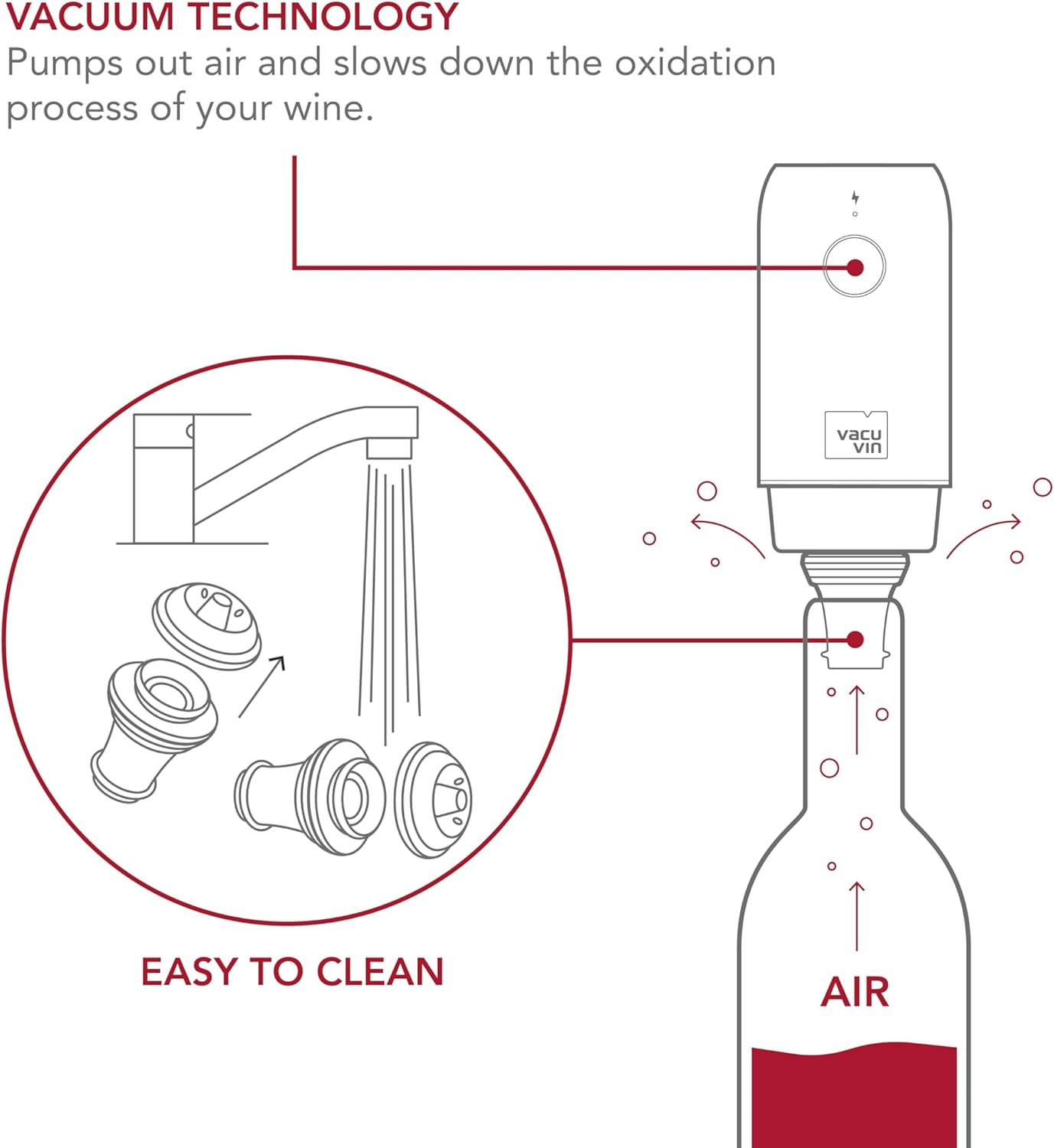 VACUUM TECHNOLOGY
Pumps out air and slows down the oxidation process of your wine.

vacu vin

EASY TO CLEAN

AIR