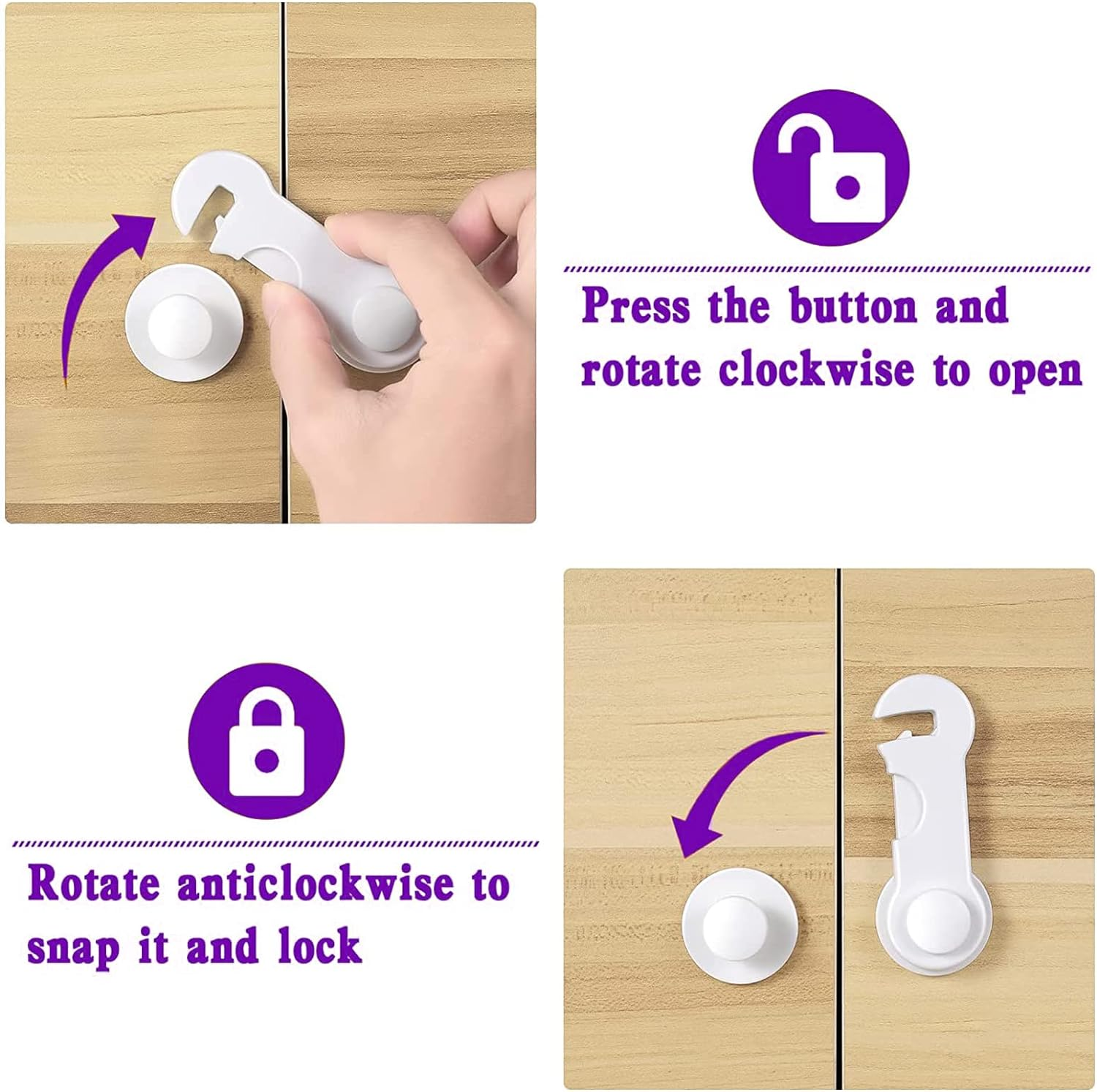 Press the button and rotate clockwise to open

Rotate anticlockwise to snap it and lock