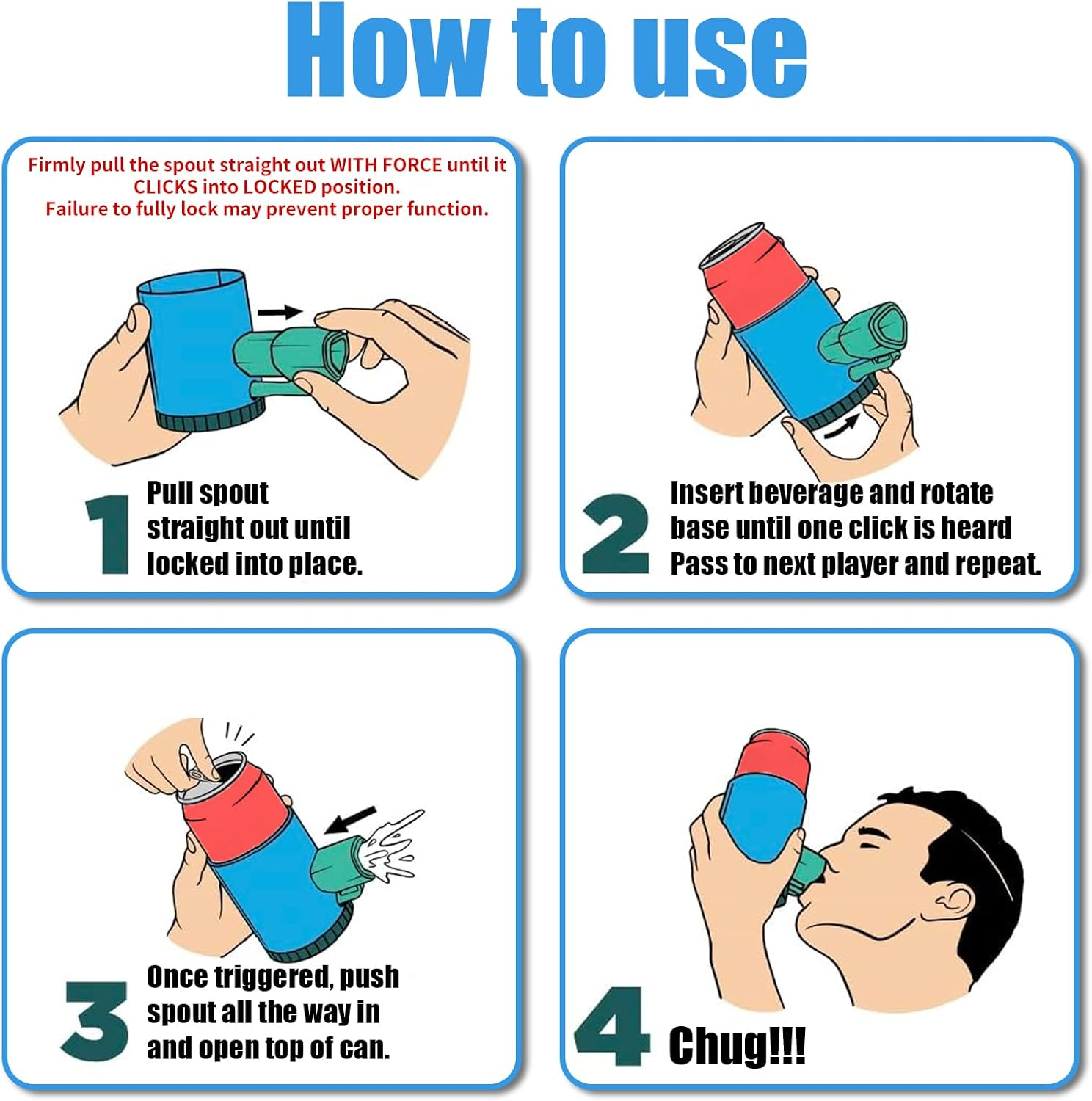 How to use

Firmly pull the spout straight out WITH FORCE until it CLICKS into LOCKED position.
Failure to fully lock may prevent proper function.

1 Pull spout straight out until locked into place.

2 Insert beverage and rotate base until one click is heard Pass to next player and repeat.

3 Once triggered, push spout all the way in and open top of can.

4 Chug!!!