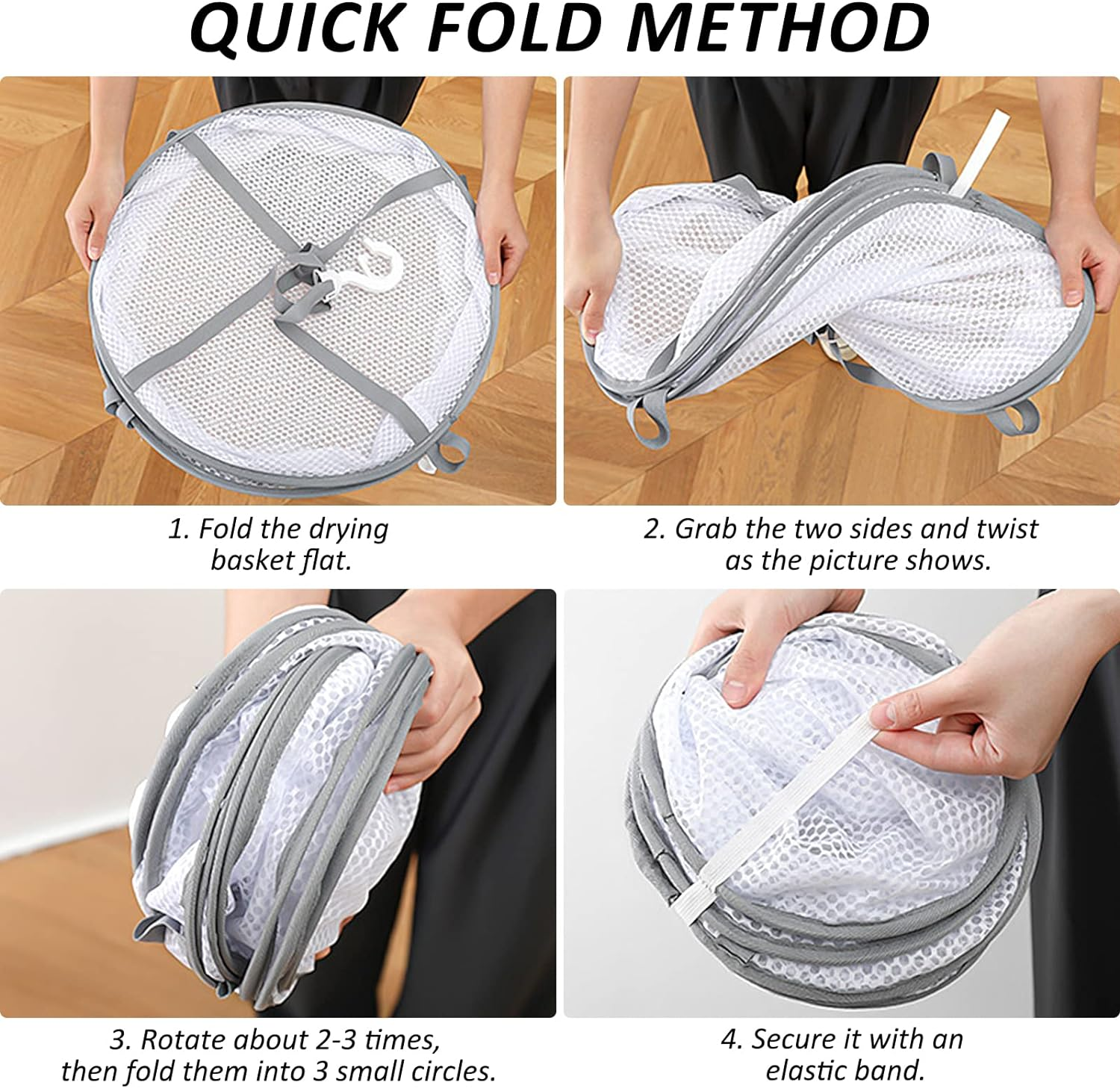 QUICK FOLD METHOD

1. Fold the drying basket flat.

2. Grab the two sides and twist as the picture shows.

3. Rotate about 2-3 times, then fold them into 3 small circles.

4. Secure it with an elastic band.