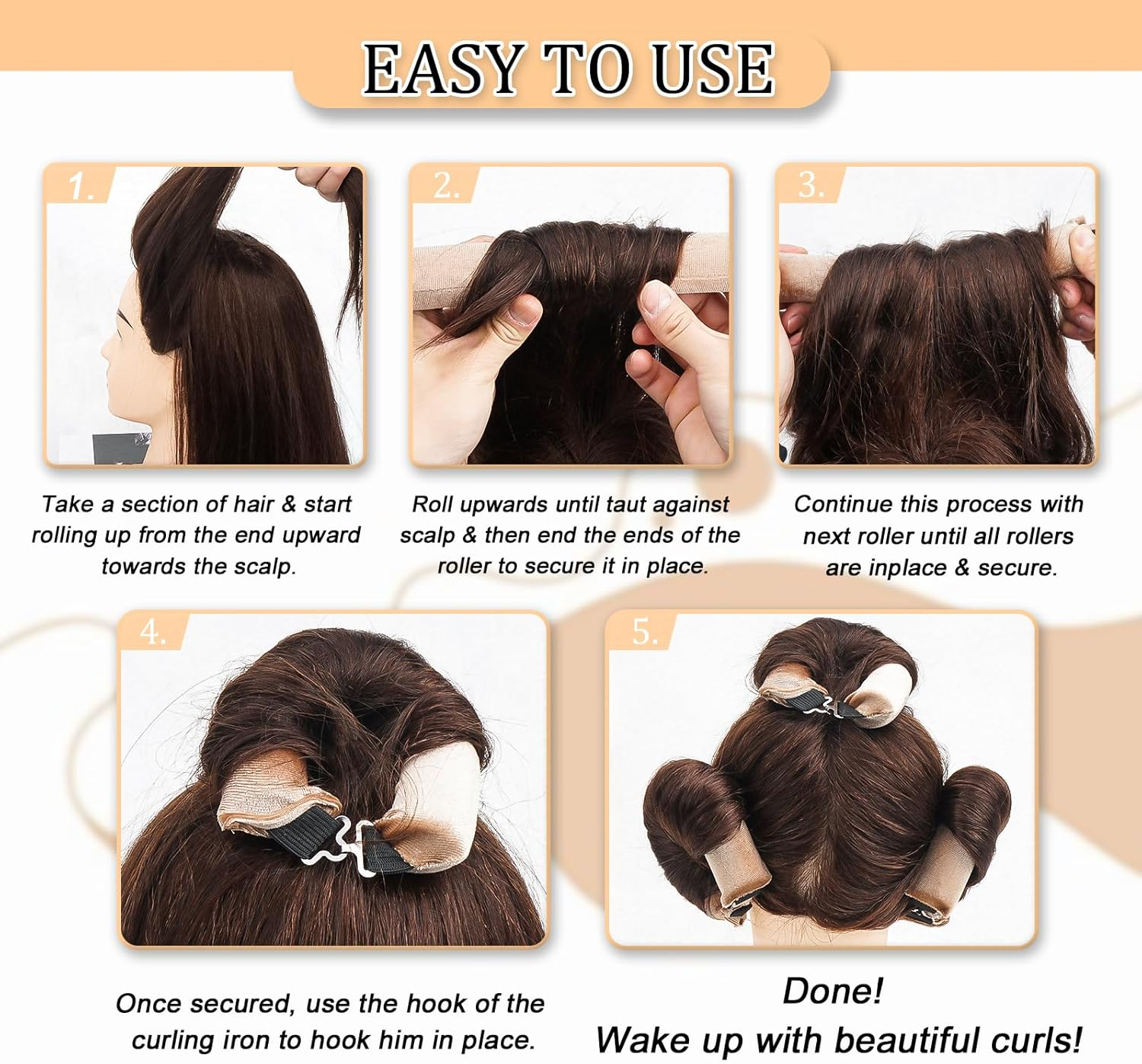 EASY TO USE

1.

Take a section of hair & start rolling up from the end upward towards the scalp.

2.

Roll upwards until taut against scalp & then end the ends of the roller to secure it in place.

3.

Continue this process with next roller until all rollers are inplace & secure.

4.

Once secured, use the hook of the curling iron to hook him in place.

5.

Done!
Wake up with beautiful curls!