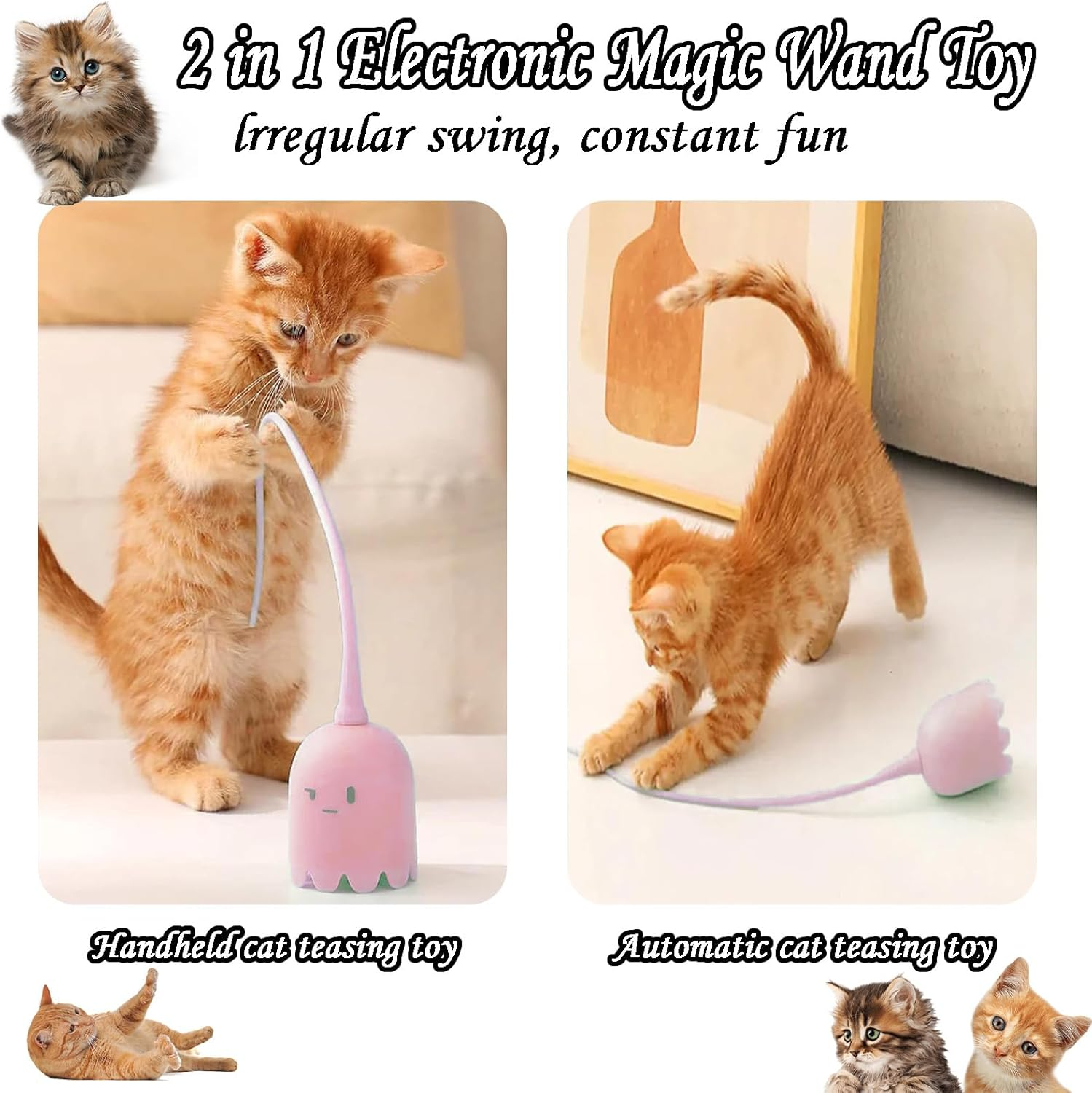 2 in 1 Electronic Magic Wand Toy

lrregular swing, constant fun

Handheld cat teasing toy

Automatic cat teasing toy