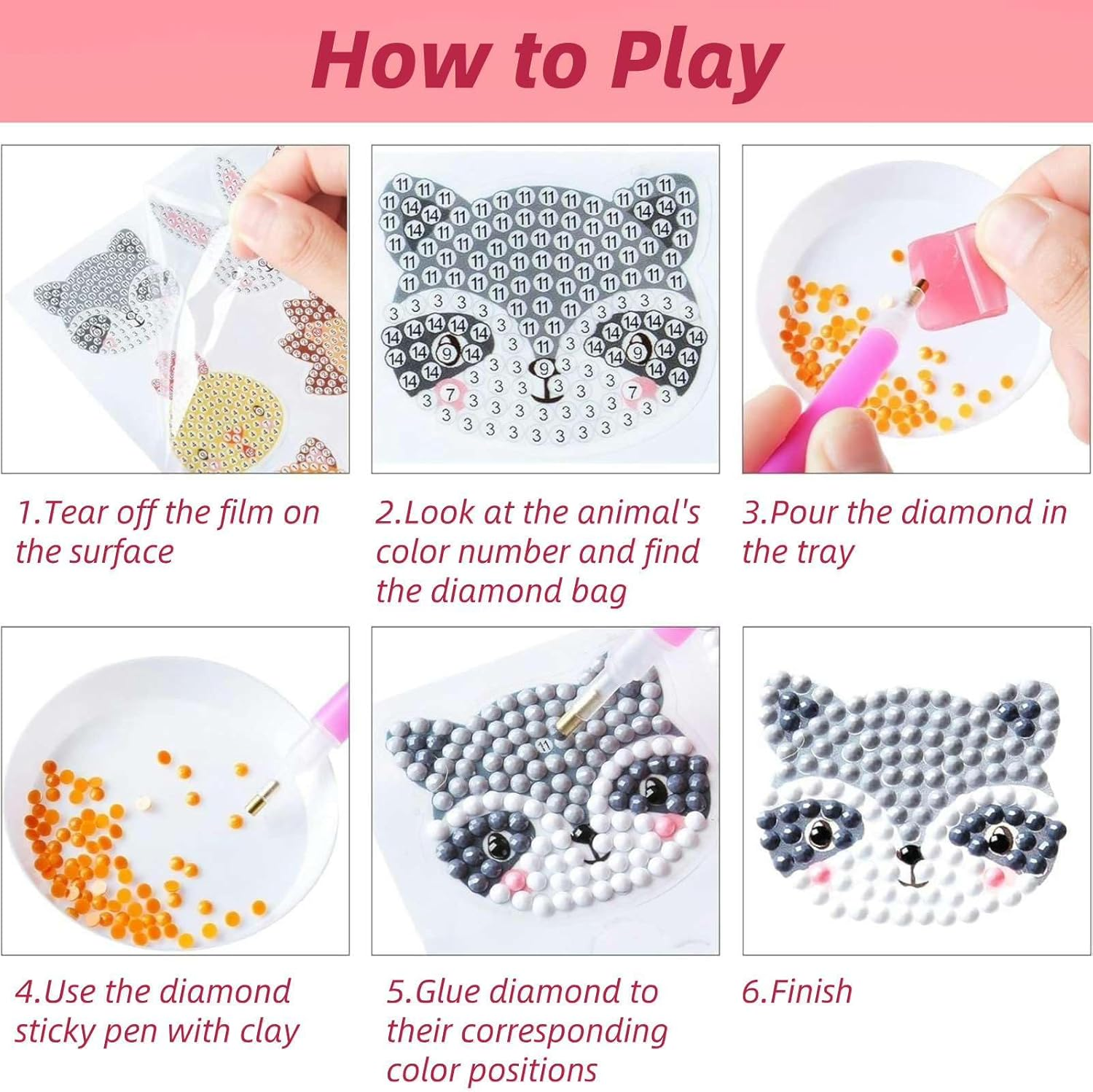 How to Play

1.Tear off the film on the surface

2.Look at the animal's color number and find the diamond bag

3.Pour the diamond in the tray

4.Use the diamond sticky pen with clay

5.Glue diamond to their corresponding color positions

6.Finish