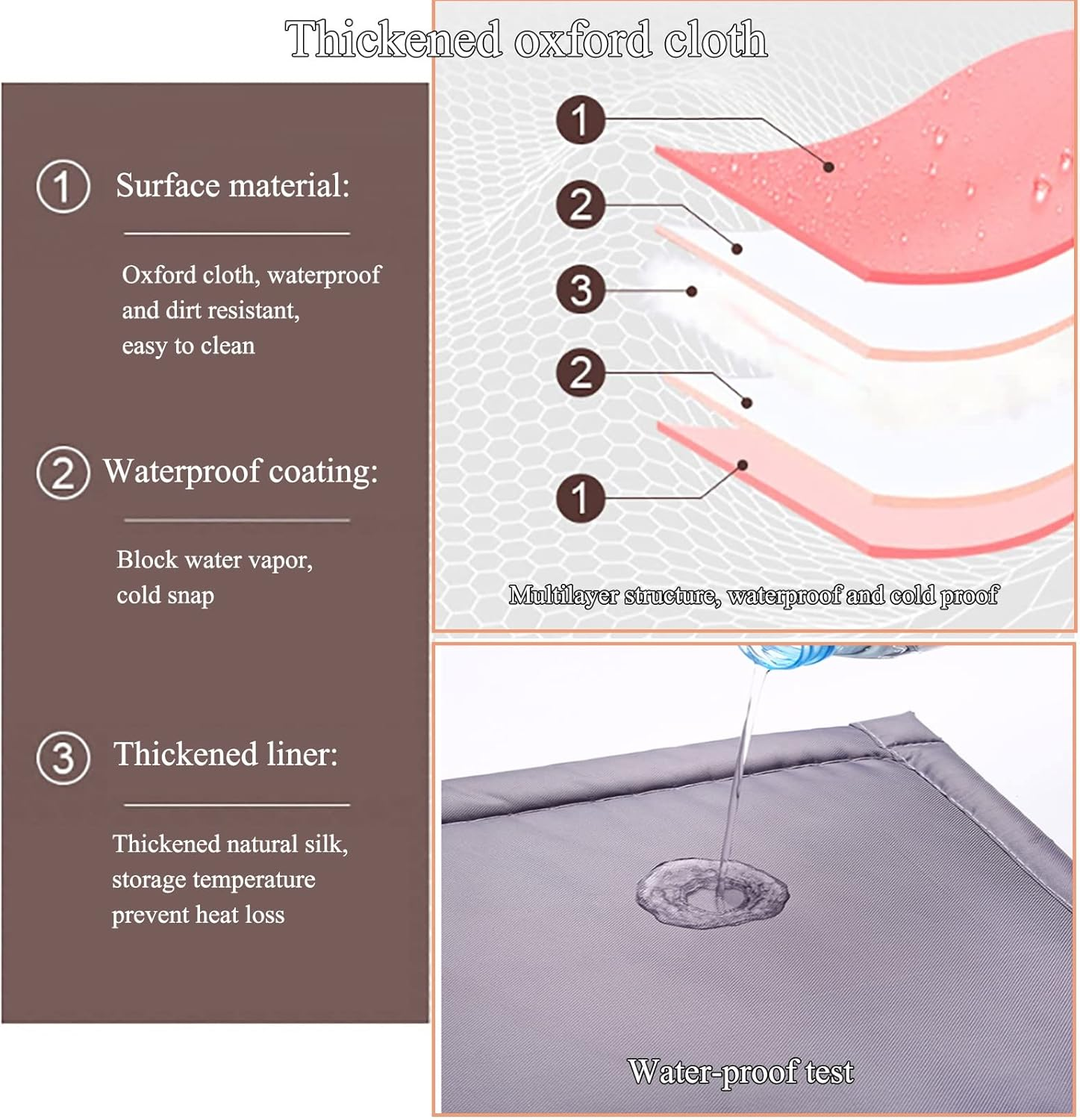 Thickened oxford cloth

① Surface material:

Oxford cloth, waterproof and dirt resistant, easy to clean

② Waterproof coating:

Block water vapor, cold snap

③ Thickened liner:

Thickened natural silk, storage temperature prevent heat loss

1
2
3
2
1

Multilayer structure, waterproof and cold proof

Water-proof test