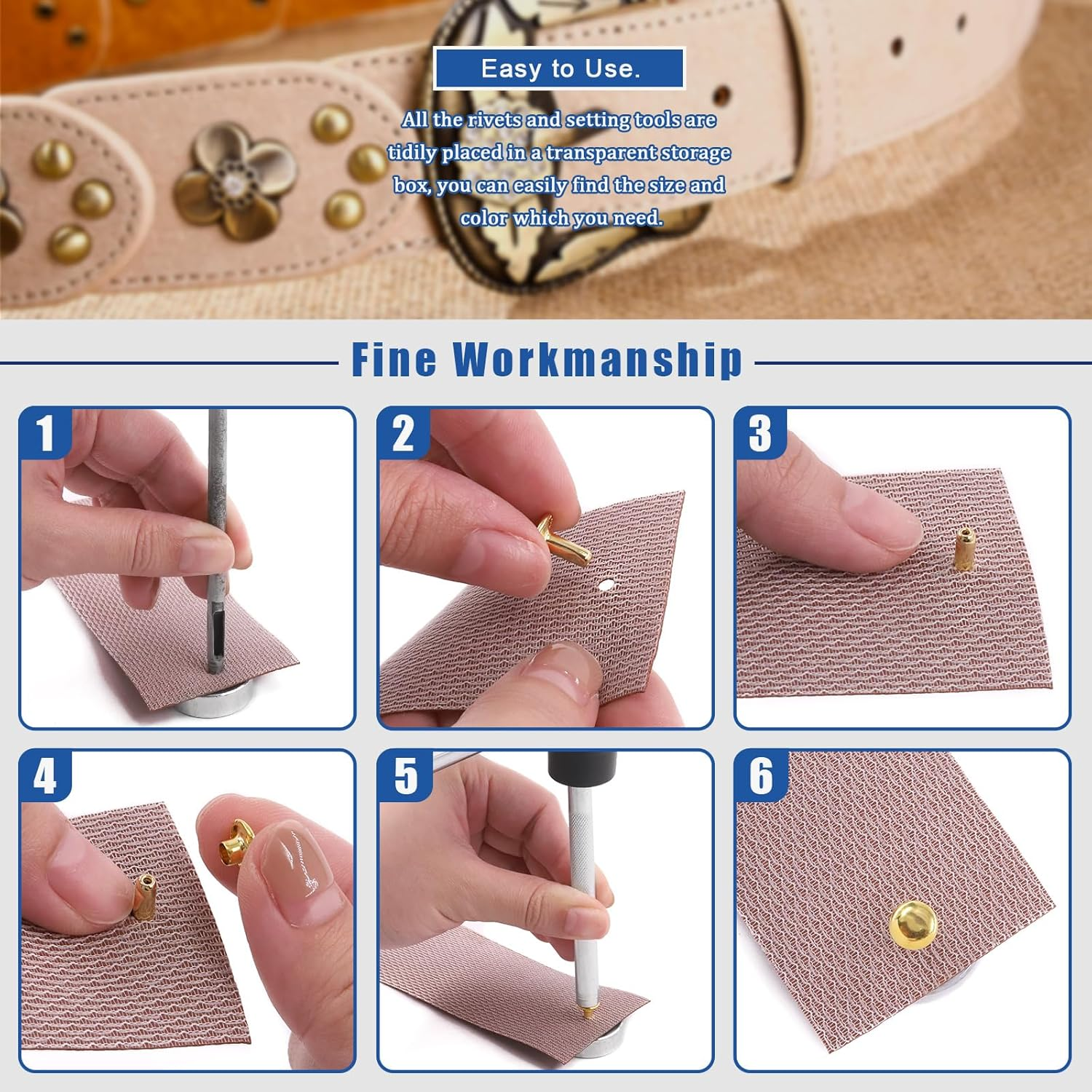 Easy to Use.

All the rivets and setting tools are tidily placed in a transparent storage box, you can easily find the size and color which you need.

Fine Workmanship

1

2

3

4

5

6