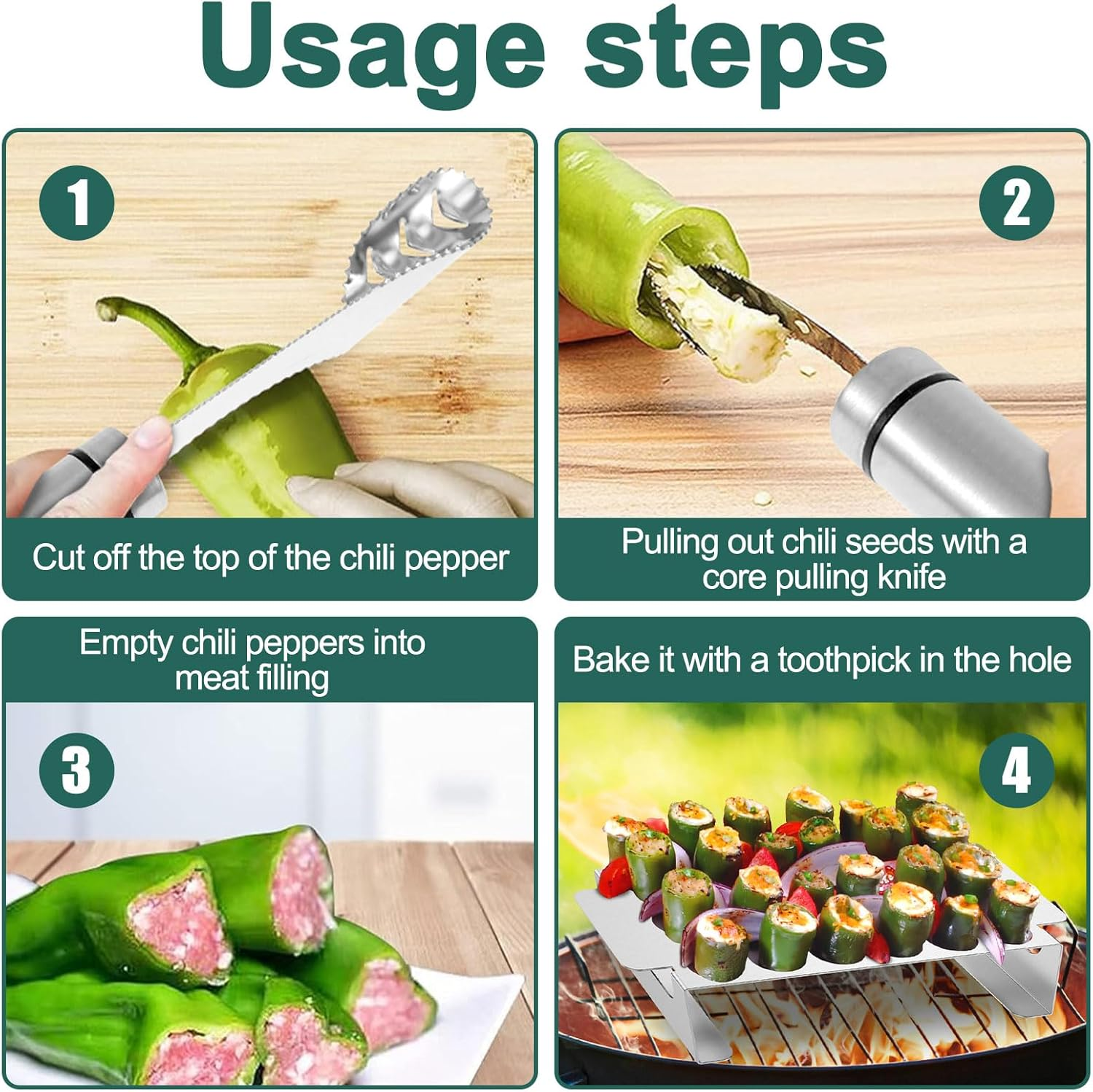 Usage steps

1

Cut off the top of the chili pepper

2

Pulling out chili seeds with a core pulling knife

Empty chili peppers into meat filling

3

Bake it with a toothpick in the hole

4