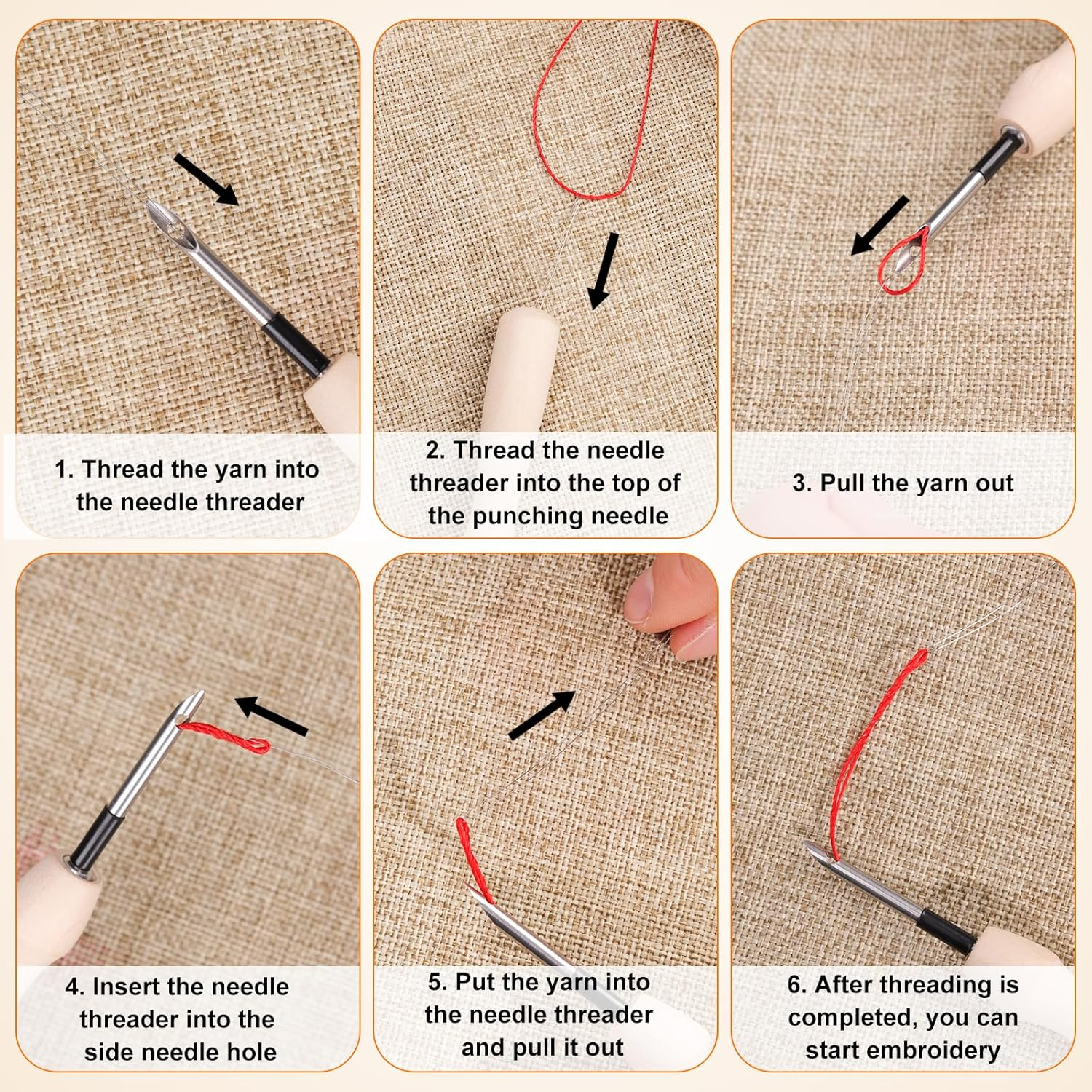 1. Thread the yarn into the needle threader

2. Thread the needle threader into the top of the punching needle

3. Pull the yarn out

4. Insert the needle threader into the side needle hole

5. Put the yarn into the needle threader and pull it out

6. After threading is completed, you can start embroidery