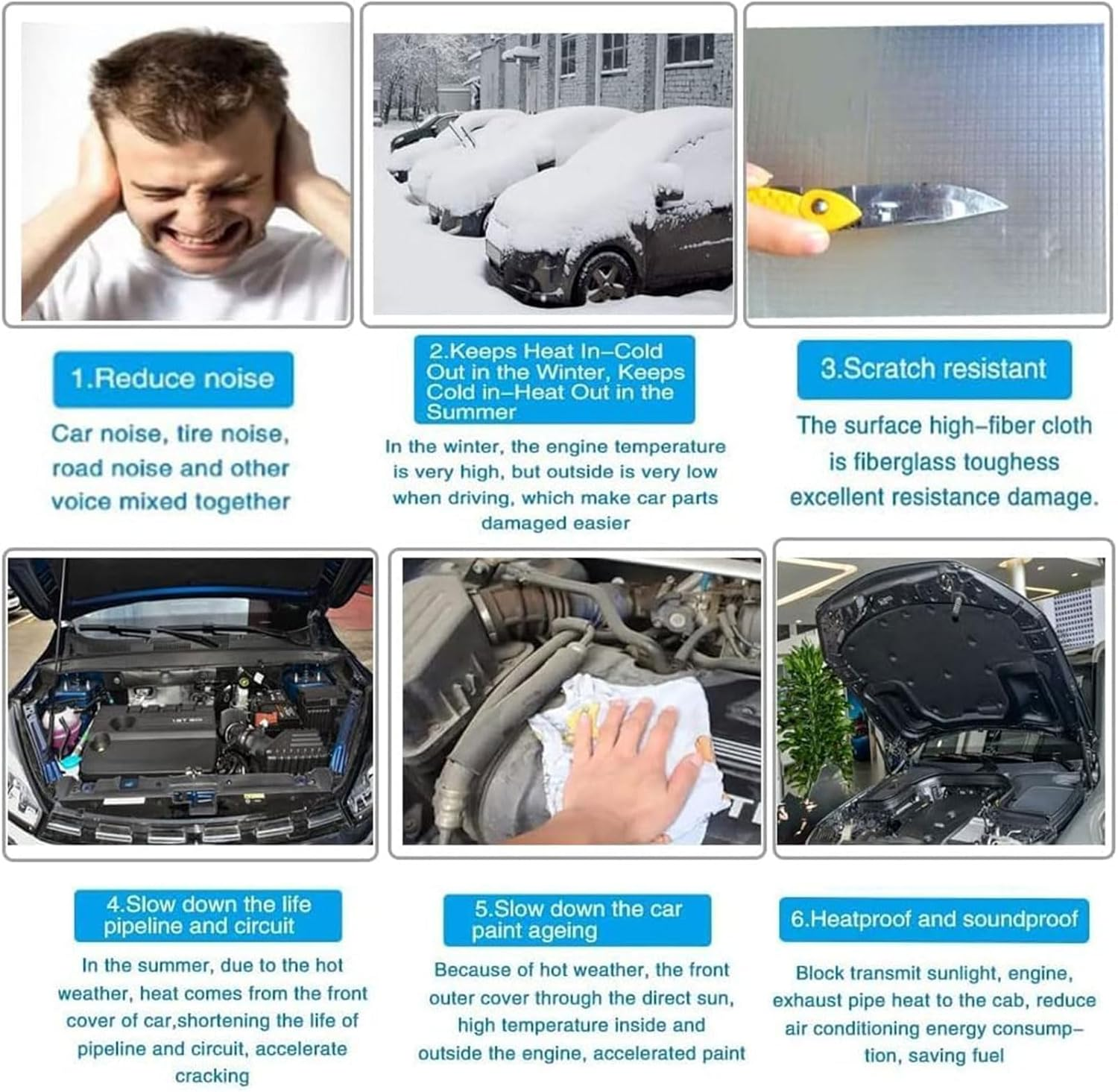 1.Reduce noise

Car noise, tire noise, road noise and other voice mixed together

2.Keeps Heat In–Cold Out in the Winter, Keeps Cold in–Heat Out in the Summer

In the winter, the engine temperature is very high, but outside is very low when driving, which make car parts damaged easier

3.Scratch resistant

The surface high–fiber cloth is fiberglass toughess excellent resistance damage.

4.Slow down the life pipeline and circuit

In the summer, due to the hot weather, heat comes from the front cover of car,shortening the life of pipeline and circuit, accelerate cracking

5.Slow down the car paint ageing

Because of hot weather, the front outer cover through the direct sun, high temperature inside and outside the engine, accelerated paint

6.Heatproof and soundproof

Block transmit sunlight, engine, exhaust pipe heat to the cab, reduce air conditioning energy consumption, saving fuel