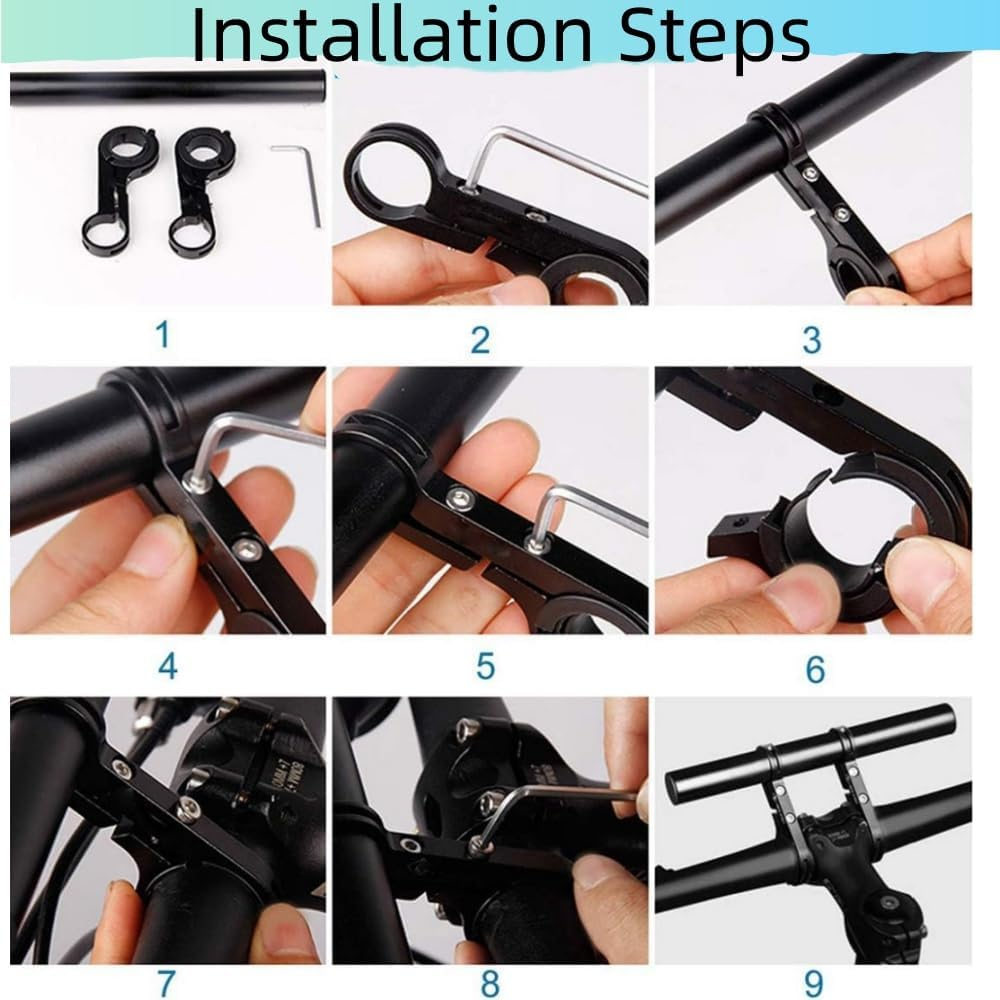 Installation Steps

1

2

3

4

5

6

7

8

9