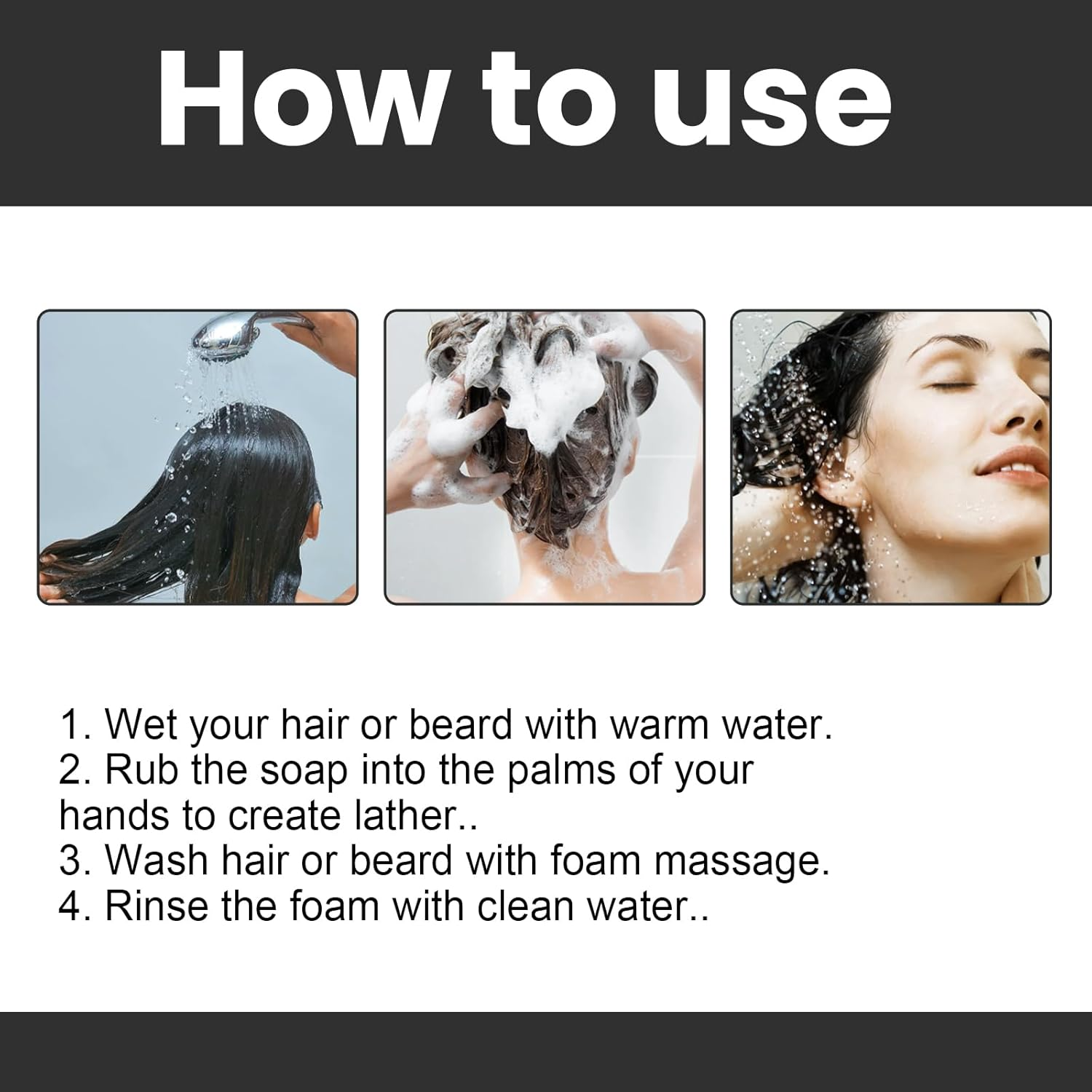 How to use

1. Wet your hair or beard with warm water.
2. Rub the soap into the palms of your hands to create lather..
3. Wash hair or beard with foam massage.
4. Rinse the foam with clean water..