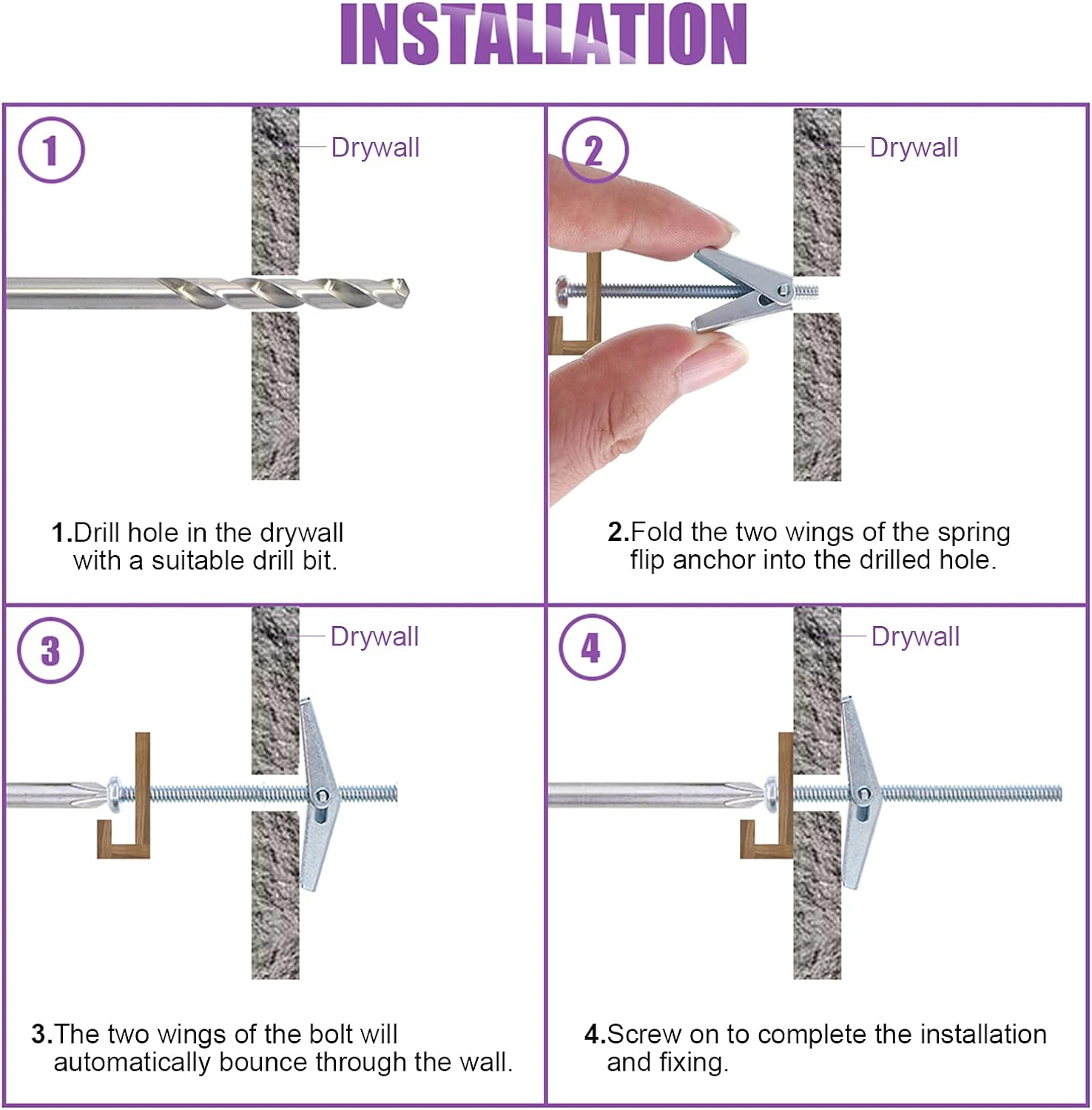 INSTALLATION

1

Drywall

1.Drill hole in the drywall with a suitable drill bit.

2

Drywall

2.Fold the two wings of the spring flip anchor into the drilled hole.

3

Drywall

3.The two wings of the bolt will automatically bounce through the wall.

4

Drywall

4.Screw on to complete the installation and fixing.