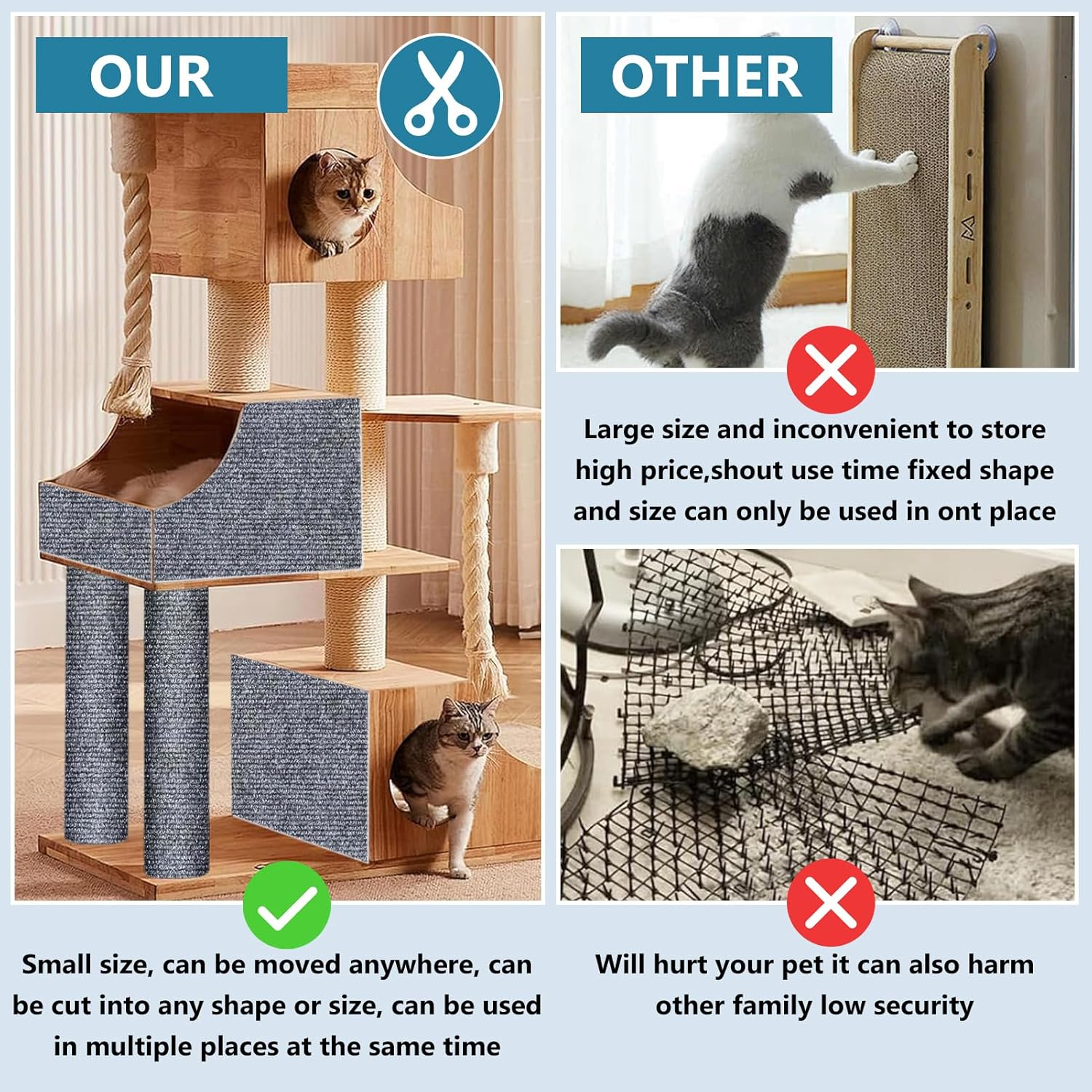 OUR

Small size, can be moved anywhere, can be cut into any shape or size, can be used in multiple places at the same time

OTHER

Large size and inconvenient to store high price,shout use time fixed shape and size can only be used in ont place

Will hurt your pet it can also harm other family low security