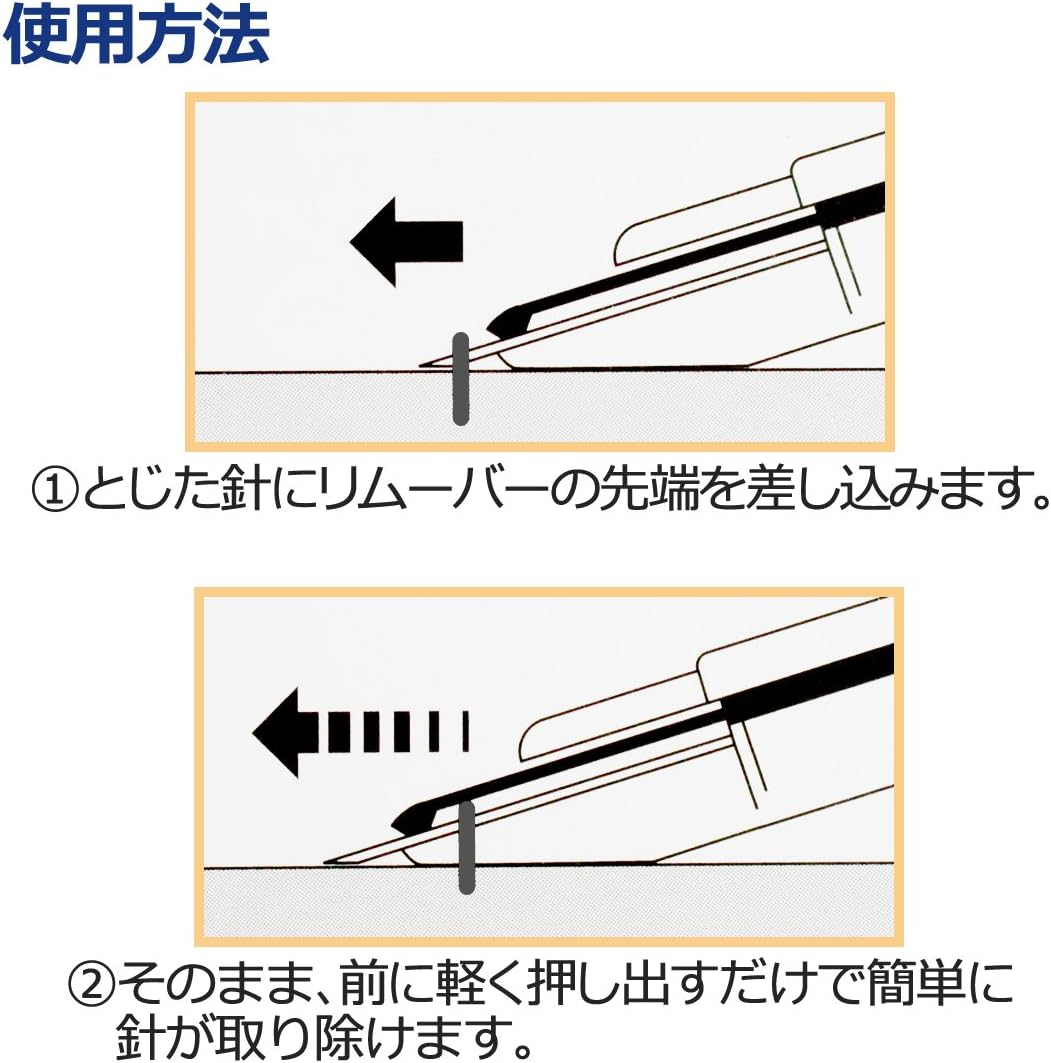 使用方法

①とじた針にリムーバーの先端を差し込みます。

②そのまま、前に軽く押し出すだけで簡単に針が取り除けます。