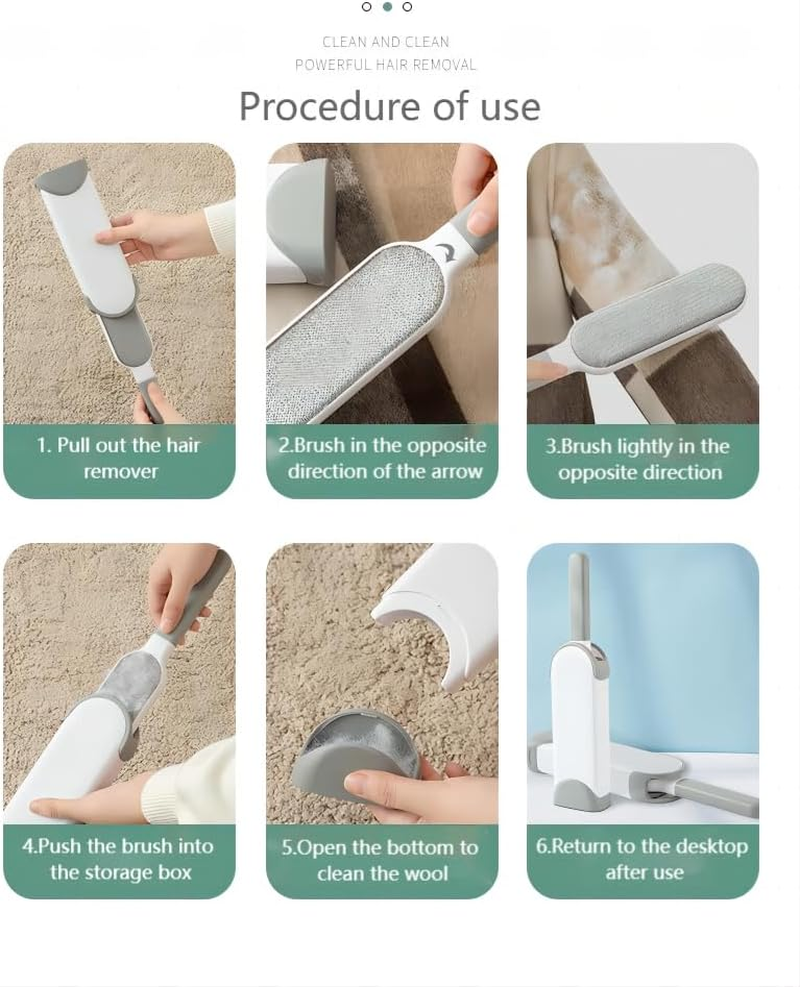 CLEAN AND CLEAN
POWERFUL HAIR REMOVAL

Procedure of use

1. Pull out the hair remover

2.Brush in the opposite direction of the arrow

3.Brush lightly in the opposite direction

4.Push the brush into the storage box

5.Open the bottom to clean the wool

6.Return to the desktop after use