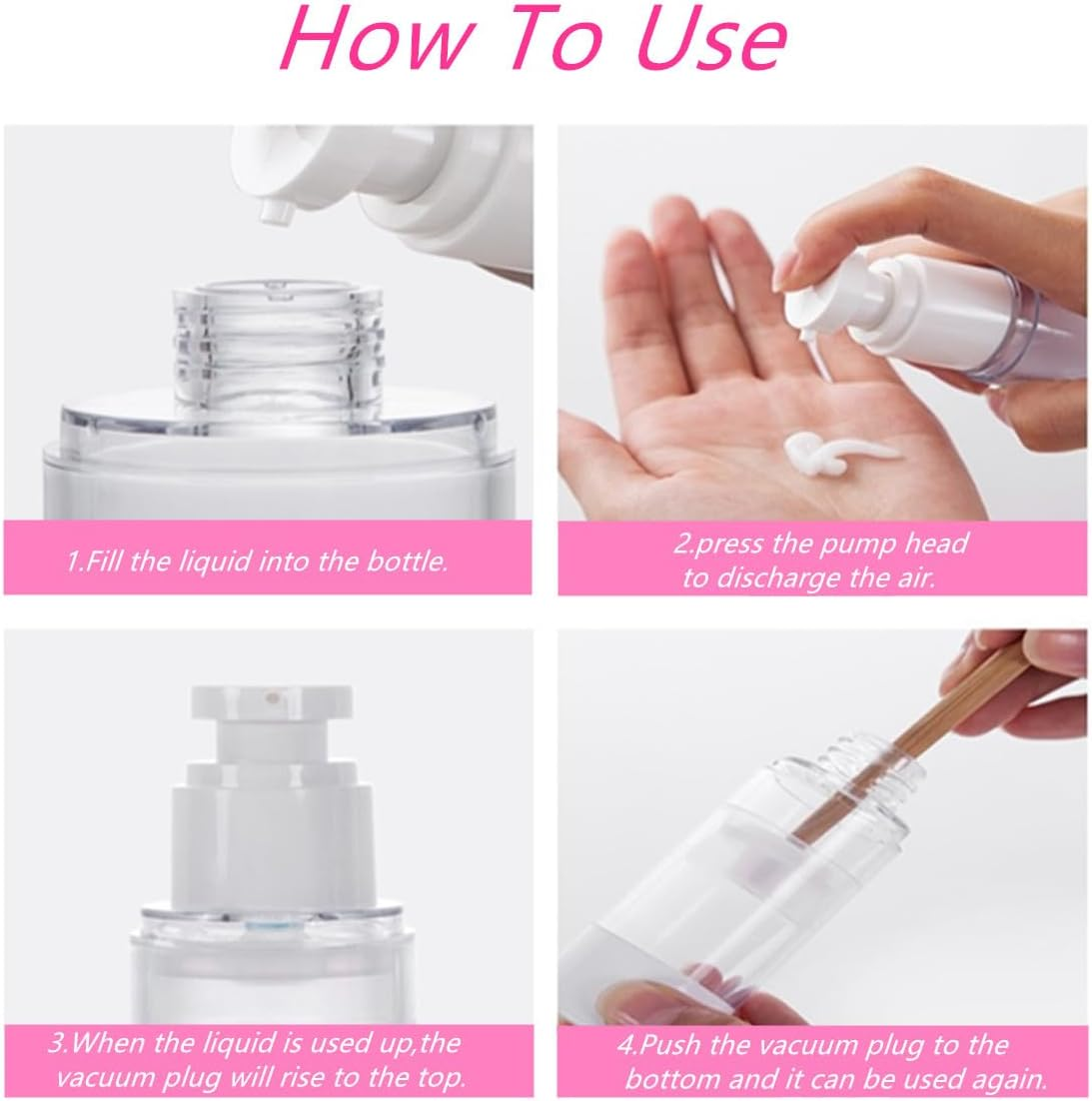 How To Use

1.Fill the liquid into the bottle.

2.press the pump head to discharge the air.

3.When the liquid is used up,the vacuum plug will rise to the top.

4.Push the vacuum plug to the bottom and it can be used again.