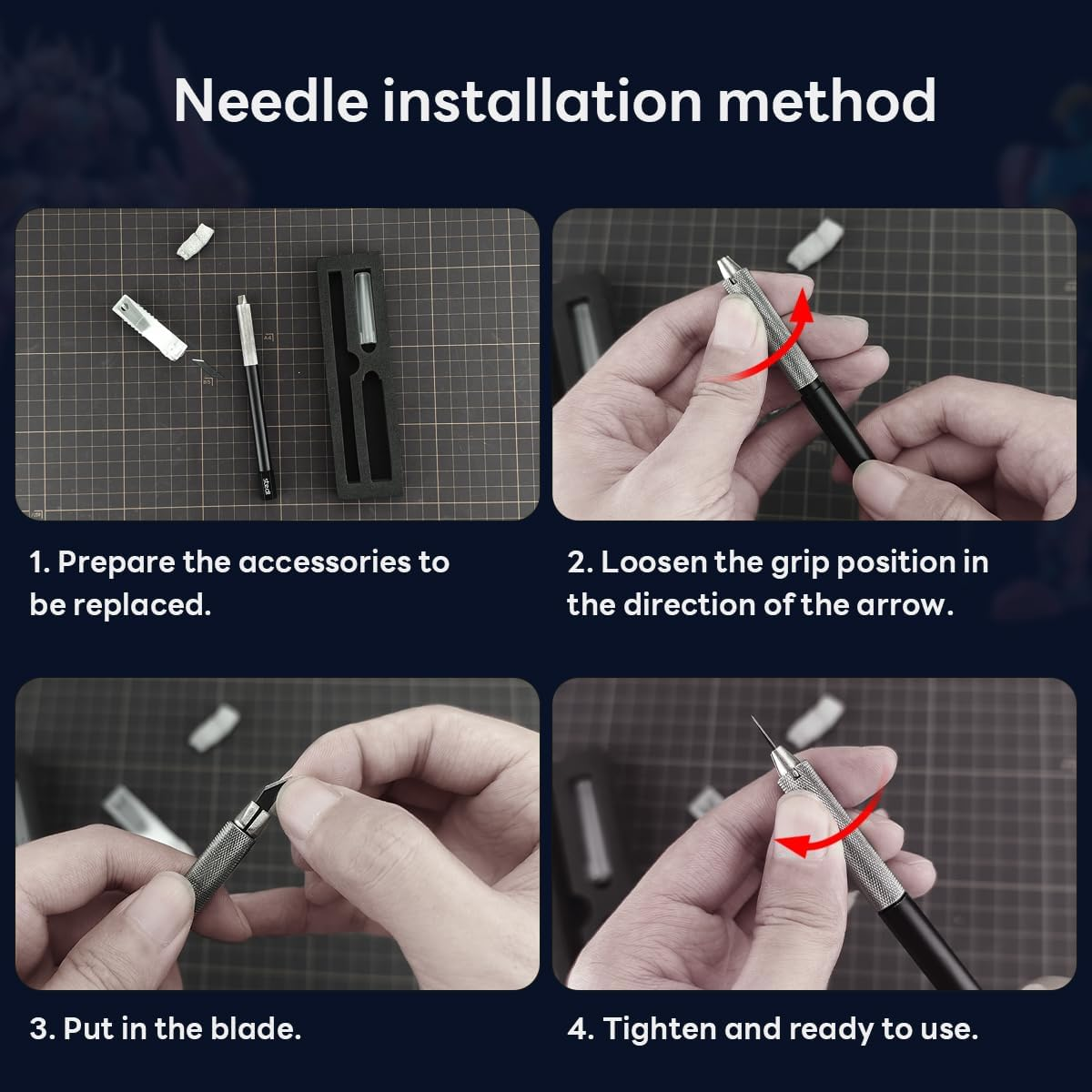 Needle installation method

1. Prepare the accessories to be replaced.

2. Loosen the grip position in the direction of the arrow.

3. Put in the blade.

4. Tighten and ready to use.