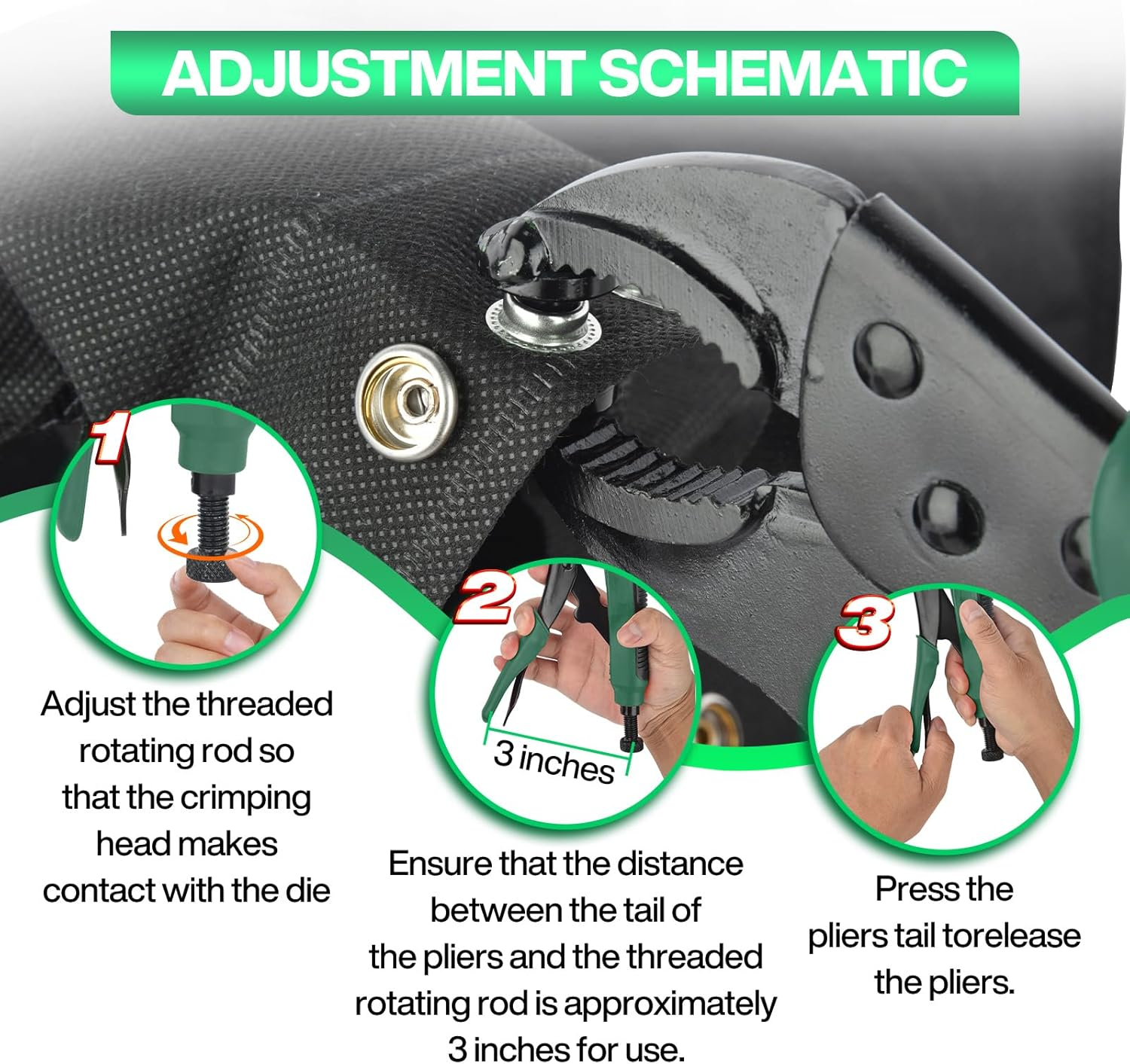 ADJUSTMENT SCHEMATIC

1

Adjust the threaded rotating rod so that the crimping head makes contact with the die

2

3 inches

Ensure that the distance between the tail of the pliers and the threaded rotating rod is approximately 3 inches for use.

3

Press the pliers tail torelease the pliers.