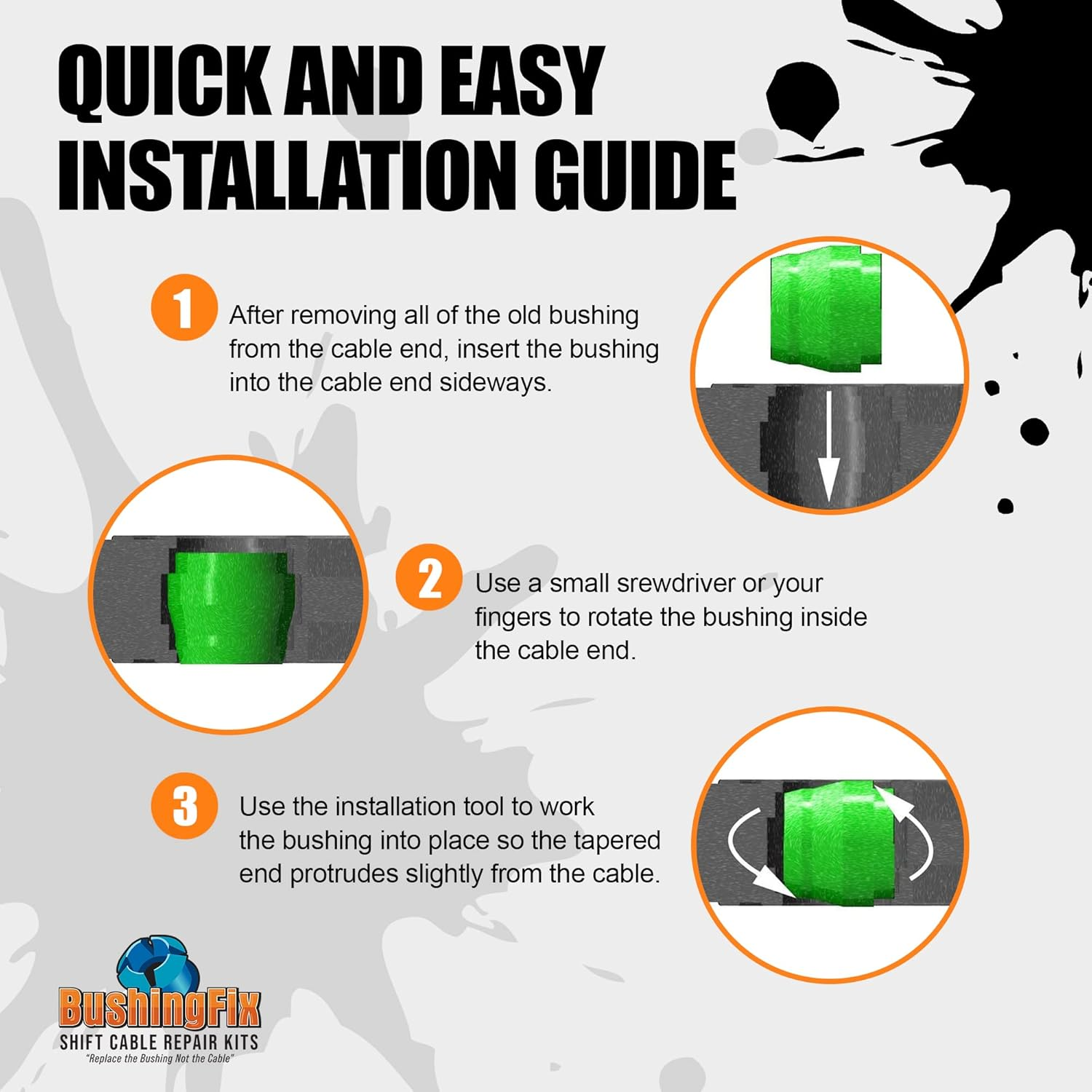 QUICK AND EASY INSTALLATION GUIDE

1 After removing all of the old bushing from the cable end, insert the bushing into the cable end sideways.

2 Use a small srewdriver or your fingers to rotate the bushing inside the cable end.

3 Use the installation tool to work the bushing into place so the tapered end protrudes slightly from the cable.

BushingFix
SHIFT CABLE REPAIR KITS
"Replace the Bushing Not the Cable"