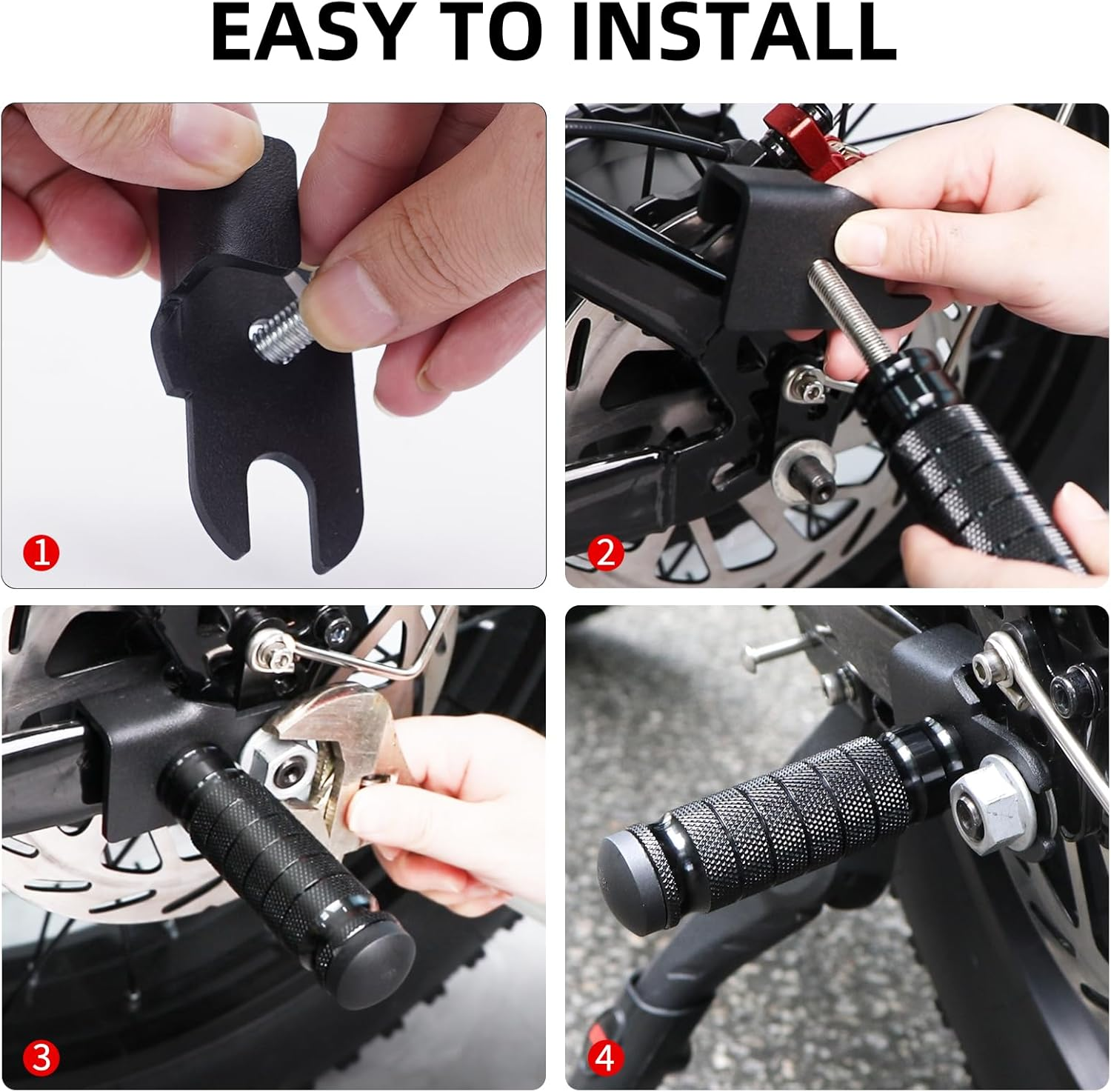 EASY TO INSTALL

1

2

3

4