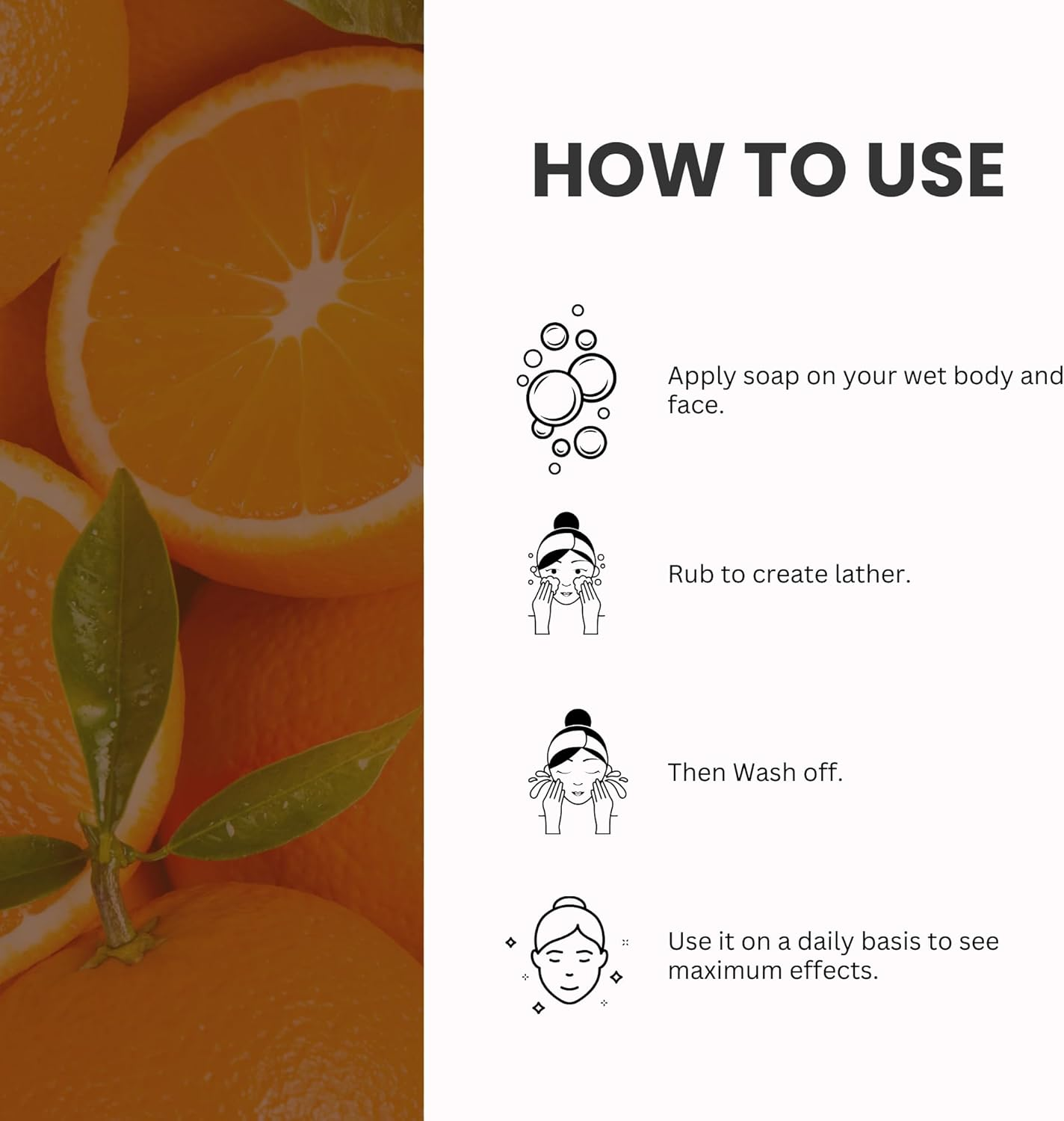 HOW TO USE

Apply soap on your wet body and face.

Rub to create lather.

Then Wash off.

Use it on a daily basis to see maximum effects.