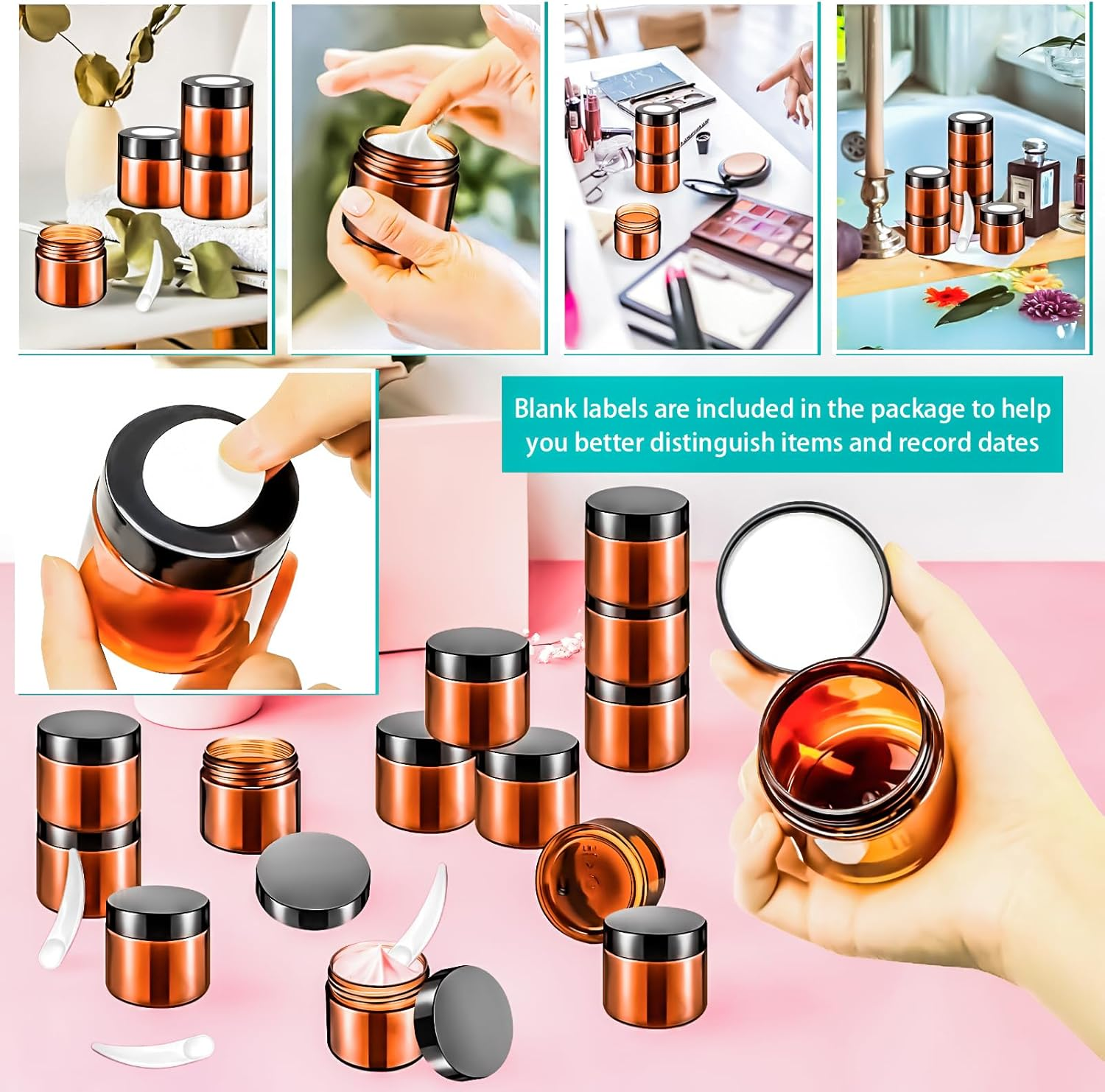 Blank labels are included in the package to help you better distinguish items and record dates