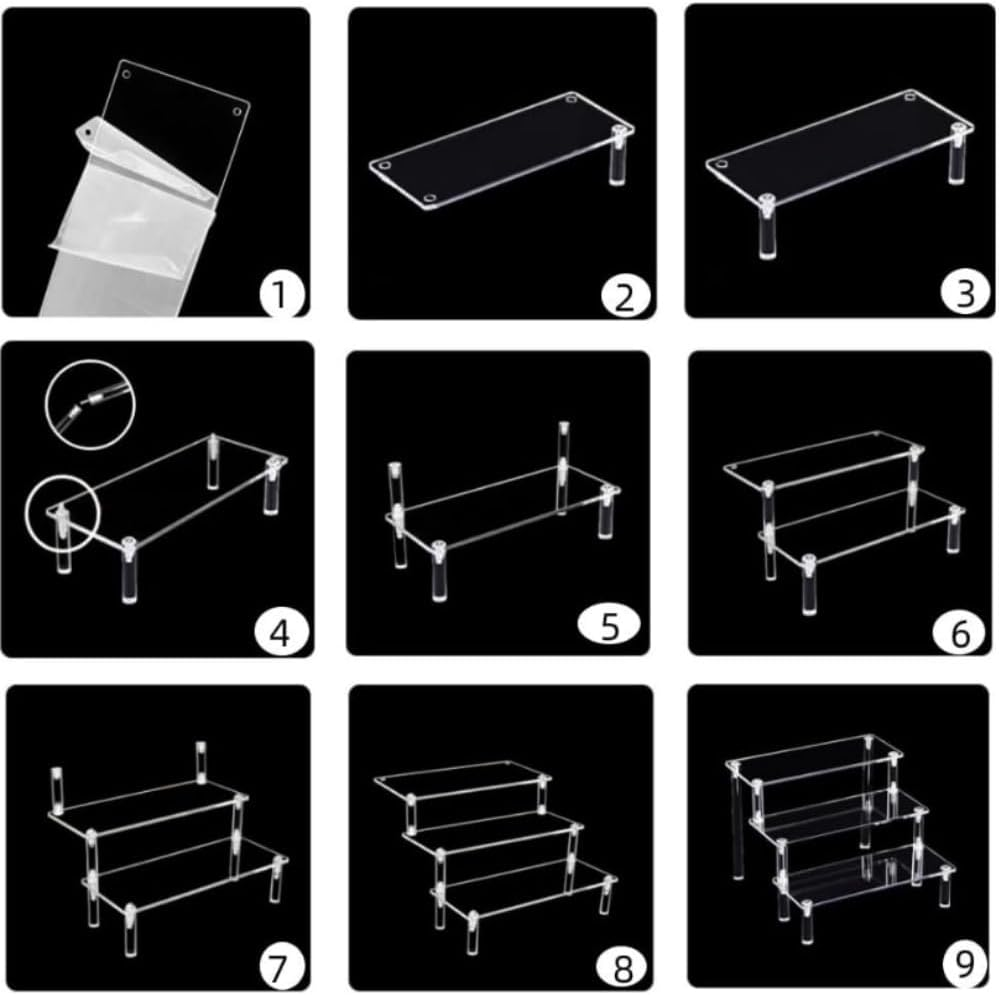 1
2
3
4
5
6
7
8
9