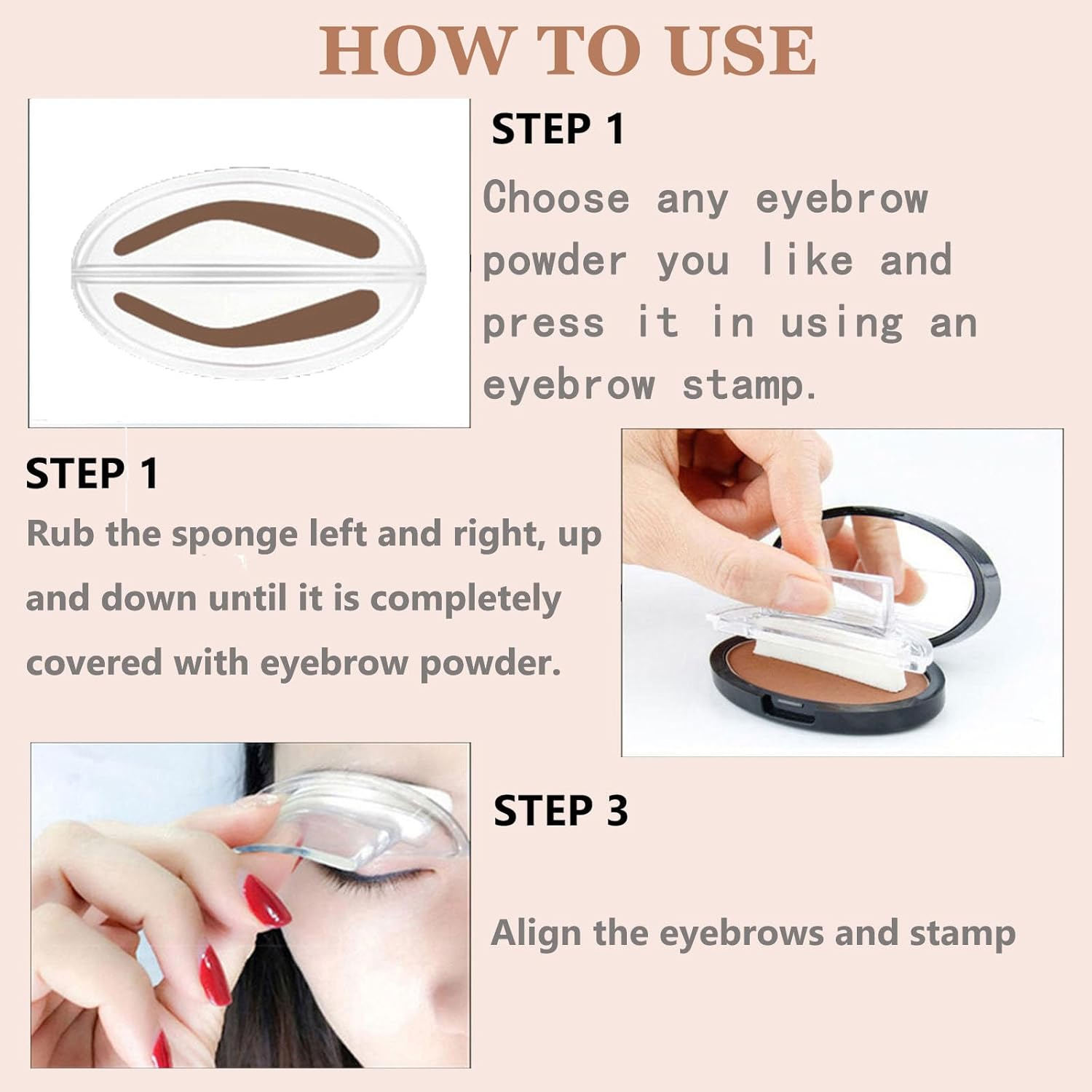 HOW TO USE

STEP 1

Choose any eyebrow powder you like and press it in using an eyebrow stamp.

STEP 1

Rub the sponge left and right, up and down until it is completely covered with eyebrow powder.

STEP 3

Align the eyebrows and stamp