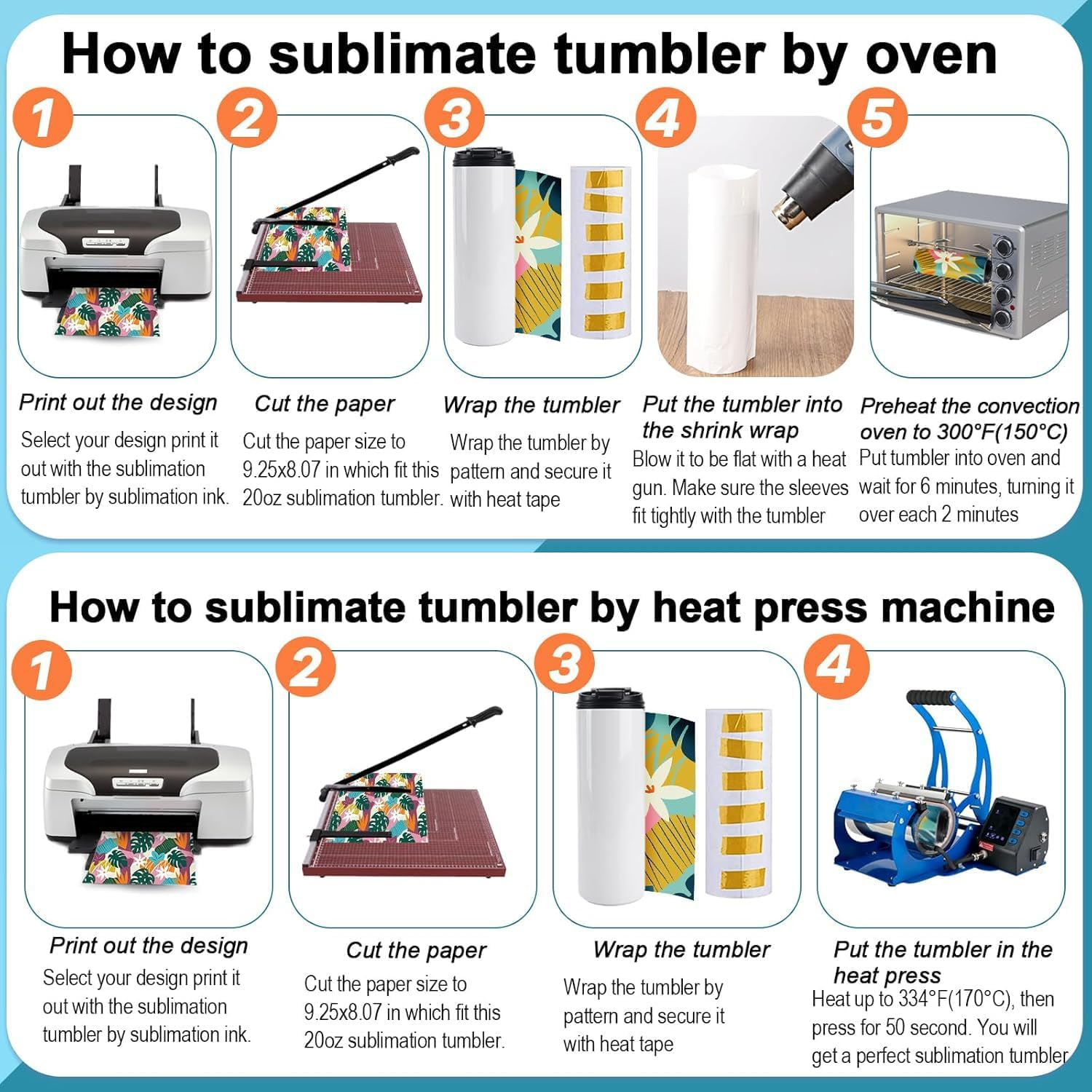 How to sublimate tumbler by oven

1

Print out the design

Select your design print it out with the sublimation tumbler by sublimation ink.

2

Cut the paper

Cut the paper size to 9.25x8.07 in which fit this 20oz sublimation tumbler.

3

Wrap the tumbler

Wrap the tumbler by pattern and secure it with heat tape

4

Put the tumbler into the shrink wrap

Blow it to be flat with a heat gun. Make sure the sleeves fit tightly with the tumbler

5

Preheat the convection oven to 300°F(150°C)

Put tumbler into oven and wait for 6 minutes, turning it over each 2 minutes

How to sublimate tumbler by heat press machine

1

Print out the design

Select your design print it out with the sublimation tumbler by sublimation ink.

2

Cut the paper

Cut the paper size to 9.25x8.07 in which fit this 20oz sublimation tumbler.

3

Wrap the tumbler

Wrap the tumbler by pattern and secure it with heat tape

4

Put the tumbler in the heat press

Heat up to 334°F(170°C), then press for 50 second. You will get a perfect sublimation tumbler