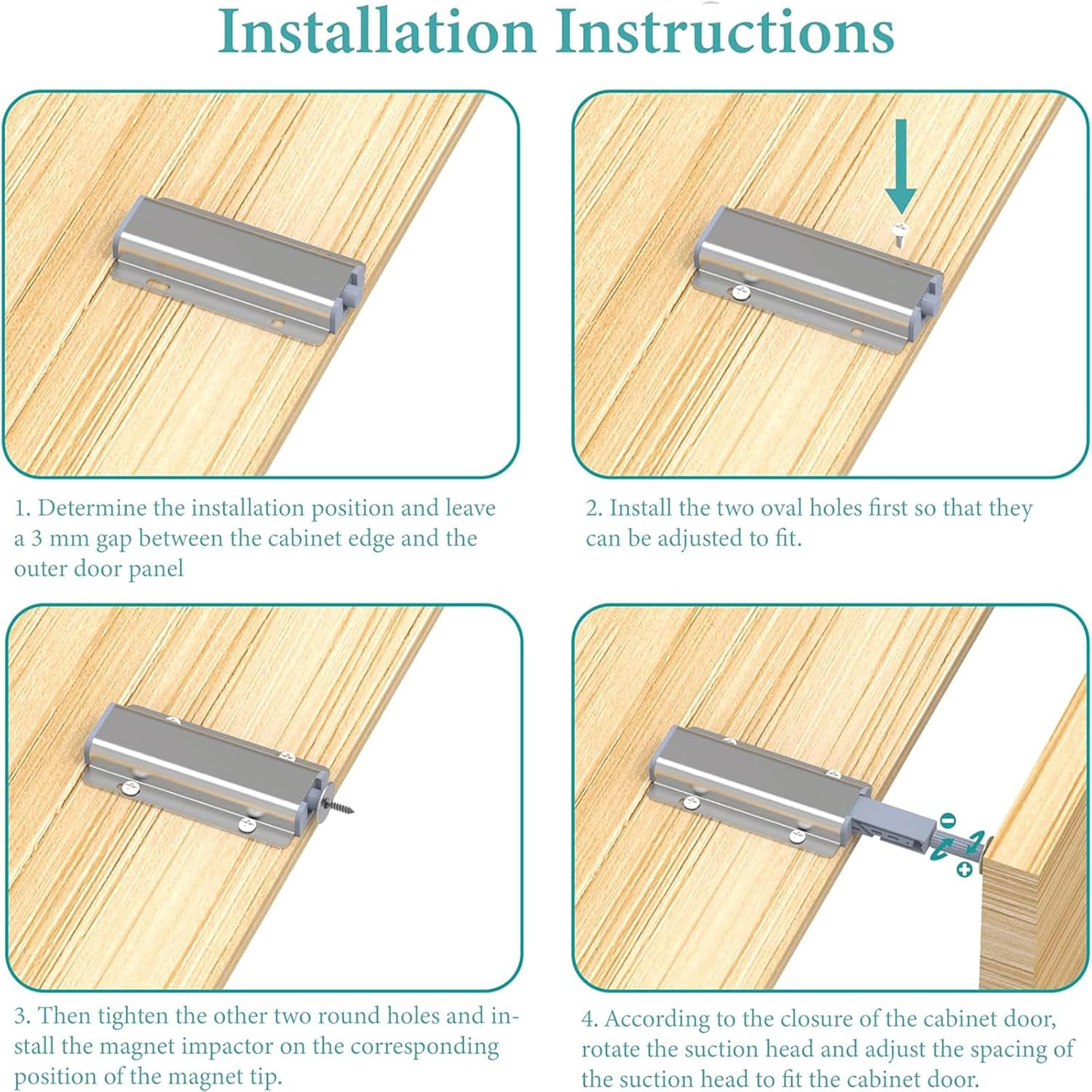 Installation Instructions

1. Determine the installation position and leave a 3 mm gap between the cabinet edge and the outer door panel

2. Install the two oval holes first so that they can be adjusted to fit.

3. Then tighten the other two round holes and install the magnet impactor on the corresponding position of the magnet tip.

4. According to the closure of the cabinet door, rotate the suction head and adjust the spacing of the suction head to fit the cabinet door.