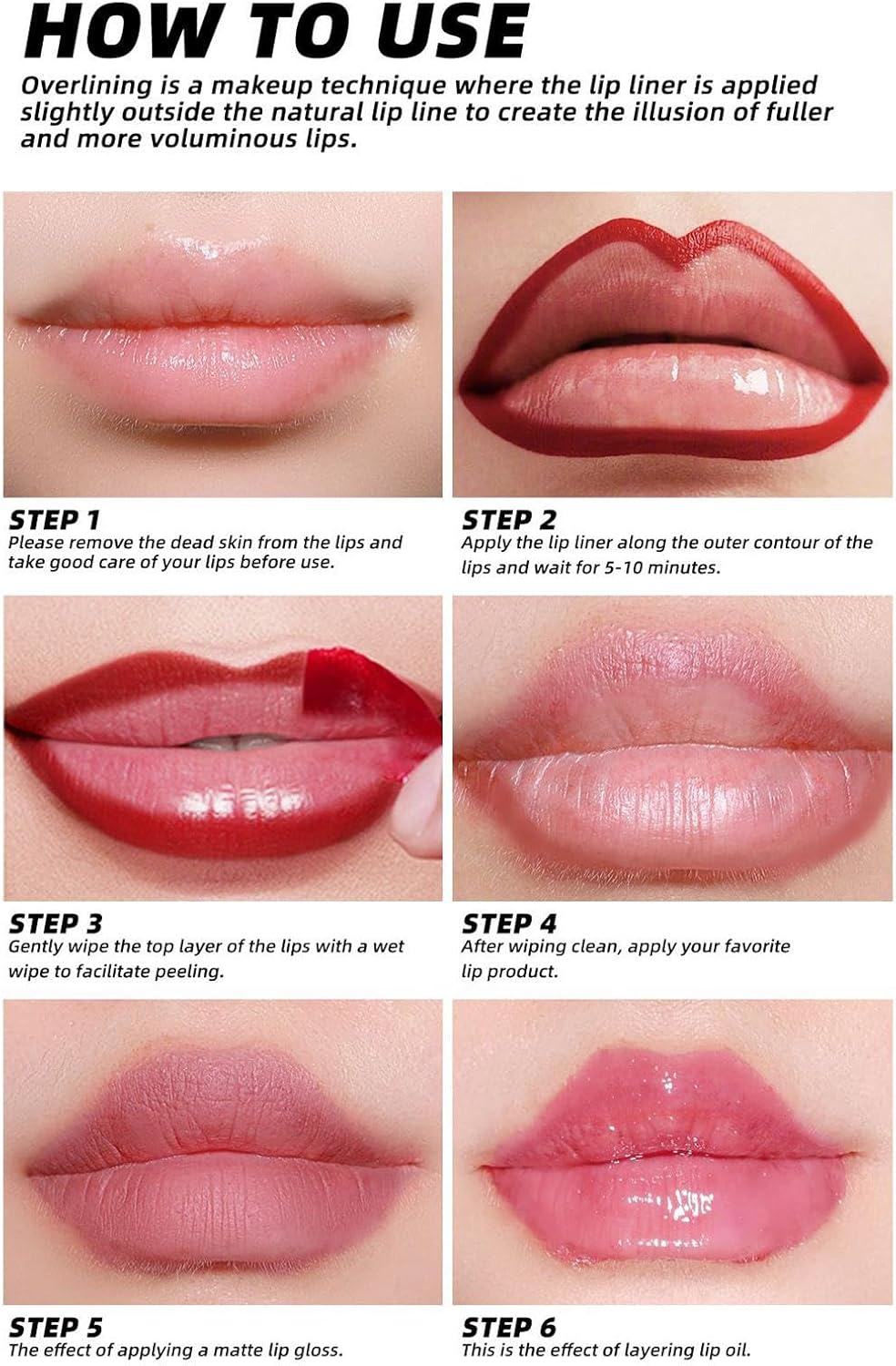 HOW TO USE

Overlining is a makeup technique where the lip liner is applied slightly outside the natural lip line to create the illusion of fuller and more voluminous lips.

STEP 1
Please remove the dead skin from the lips and take good care of your lips before use.

STEP 2
Apply the lip liner along the outer contour of the lips and wait for 5-10 minutes.

STEP 3
Gently wipe the top layer of the lips with a wet wipe to facilitate peeling.

STEP 4
After wiping clean, apply your favorite lip product.

STEP 5
The effect of applying a matte lip gloss.

STEP 6
This is the effect of layering lip oil.