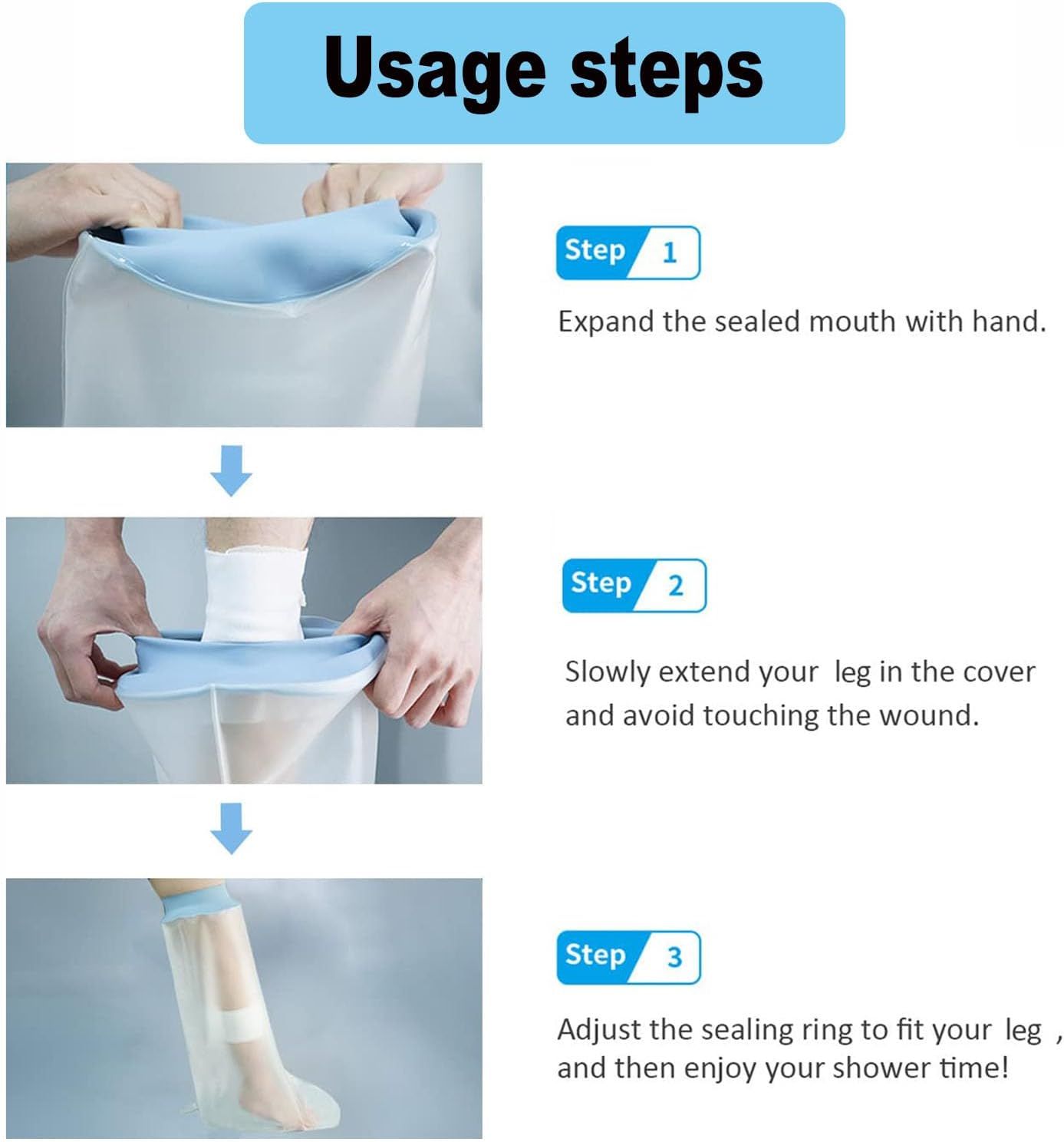 Usage steps

Step 1

Expand the sealed mouth with hand.

Step 2

Slowly extend your leg in the cover and avoid touching the wound.

Step 3

Adjust the sealing ring to fit your leg , and then enjoy your shower time!