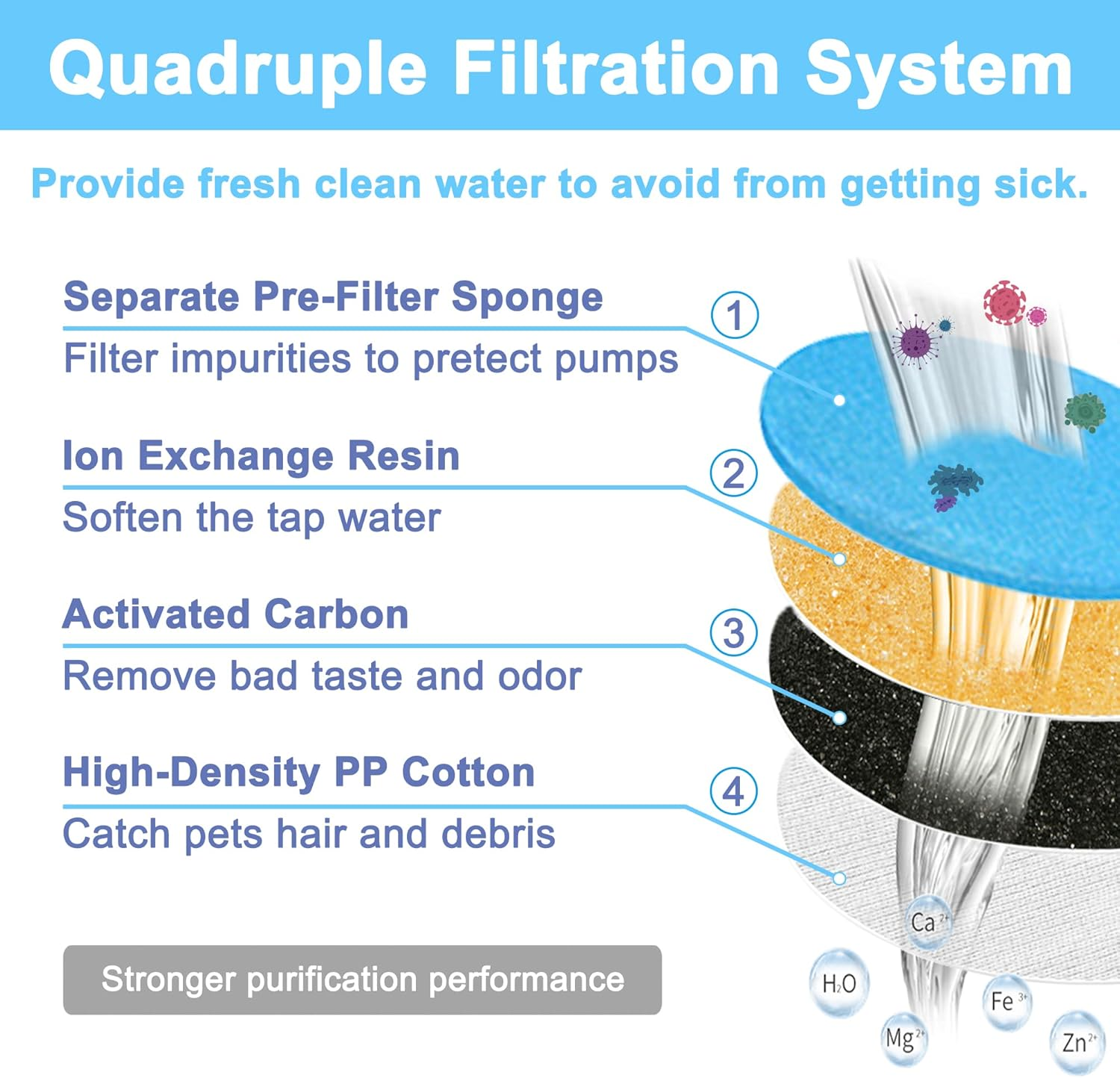 Quadruple Filtration System

Provide fresh clean water to avoid from getting sick.

Separate Pre-Filter Sponge
Filter impurities to pretect pumps

Ion Exchange Resin
Soften the tap water

Activated Carbon
Remove bad taste and odor

High-Density PP Cotton
Catch pets hair and debris

Stronger purification performance

1
2
3
4

$Ca^{2+}$
$H_2O$
$Fe^{3+}$
$Mg^{2+}$
$Zn^{2+}$