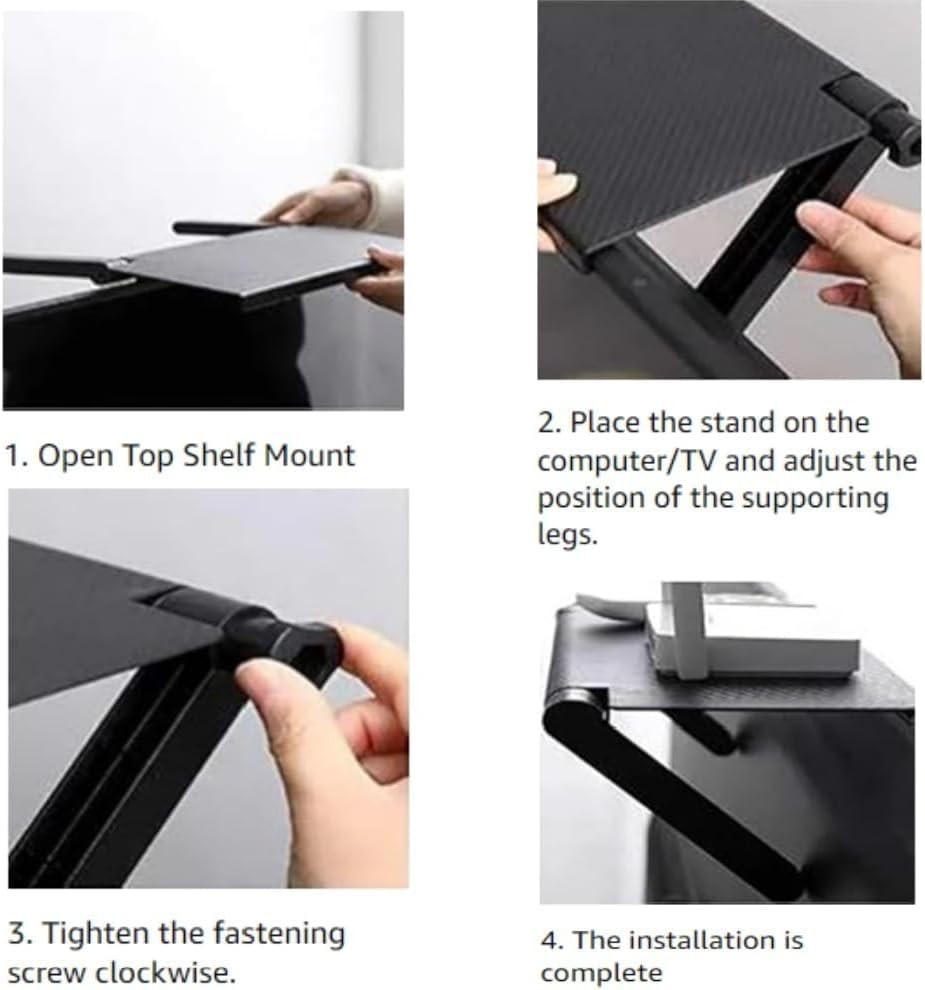 1. Open Top Shelf Mount

2. Place the stand on the computer/TV and adjust the position of the supporting legs.

3. Tighten the fastening screw clockwise.

4. The installation is complete