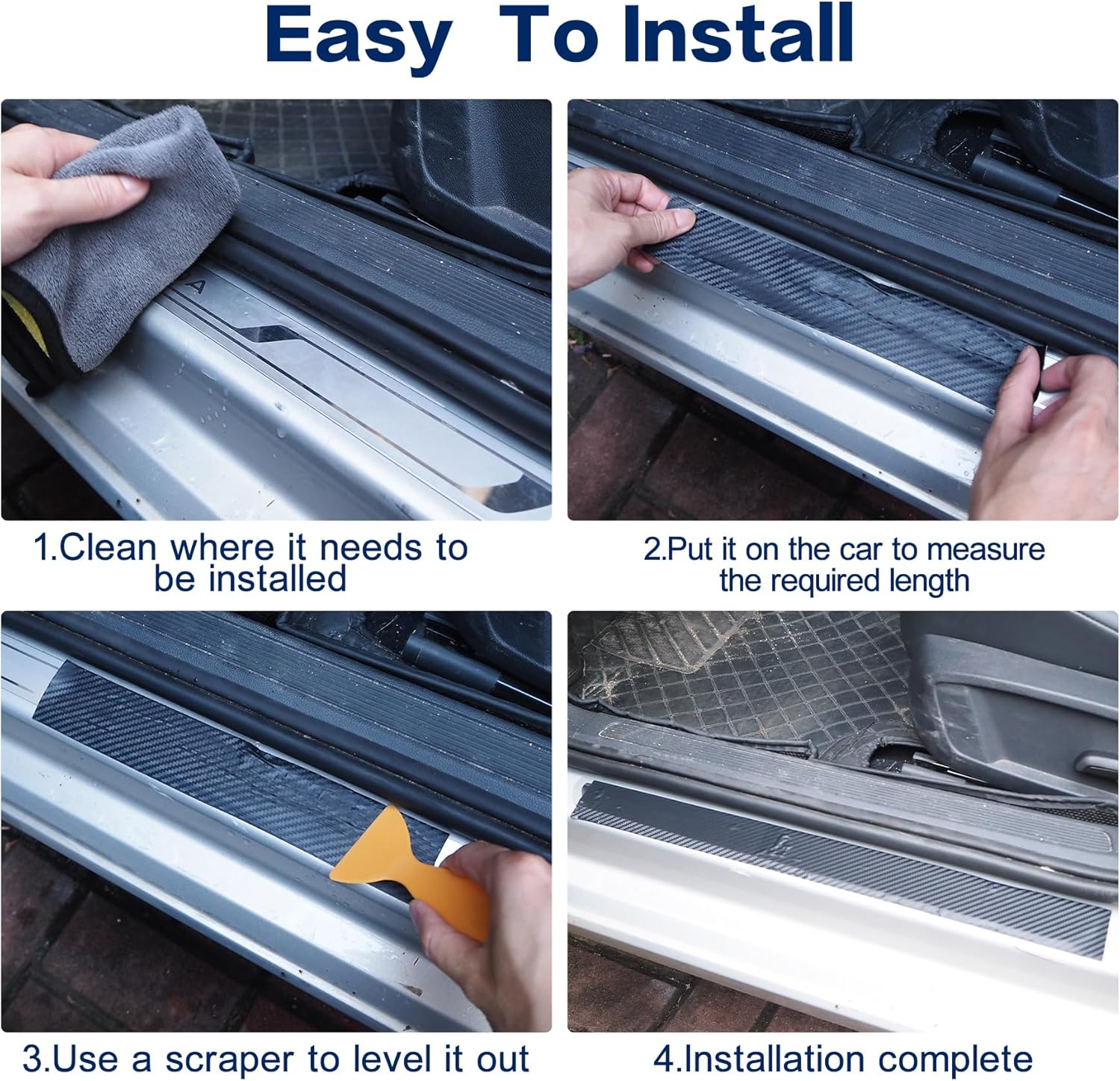 Easy To Install

1.Clean where it needs to be installed

2.Put it on the car to measure the required length

3.Use a scraper to level it out

4.Installation complete