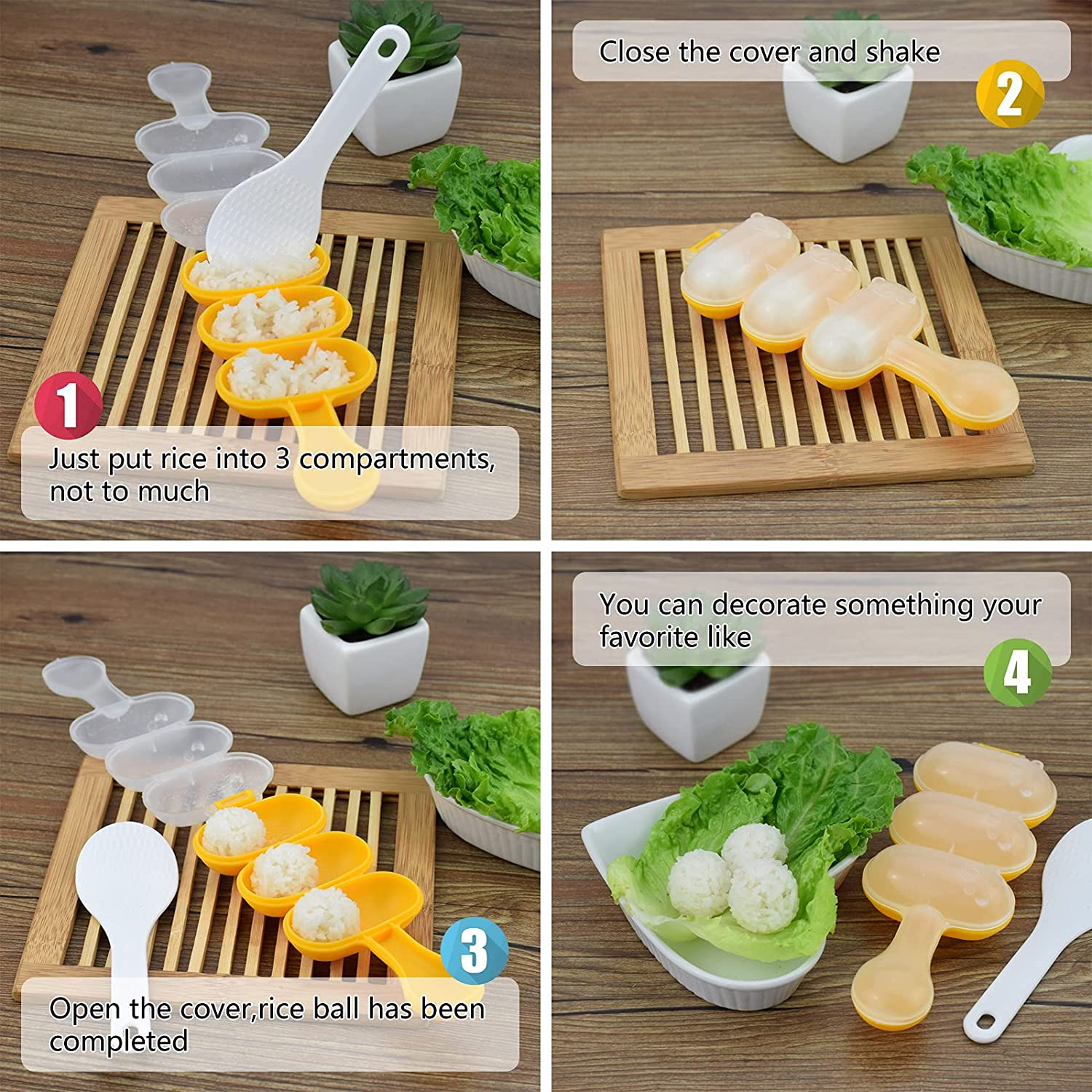 1
Just put rice into 3 compartments, not to much

Close the cover and shake
2

3
Open the cover,rice ball has been completed

You can decorate something your favorite like
4