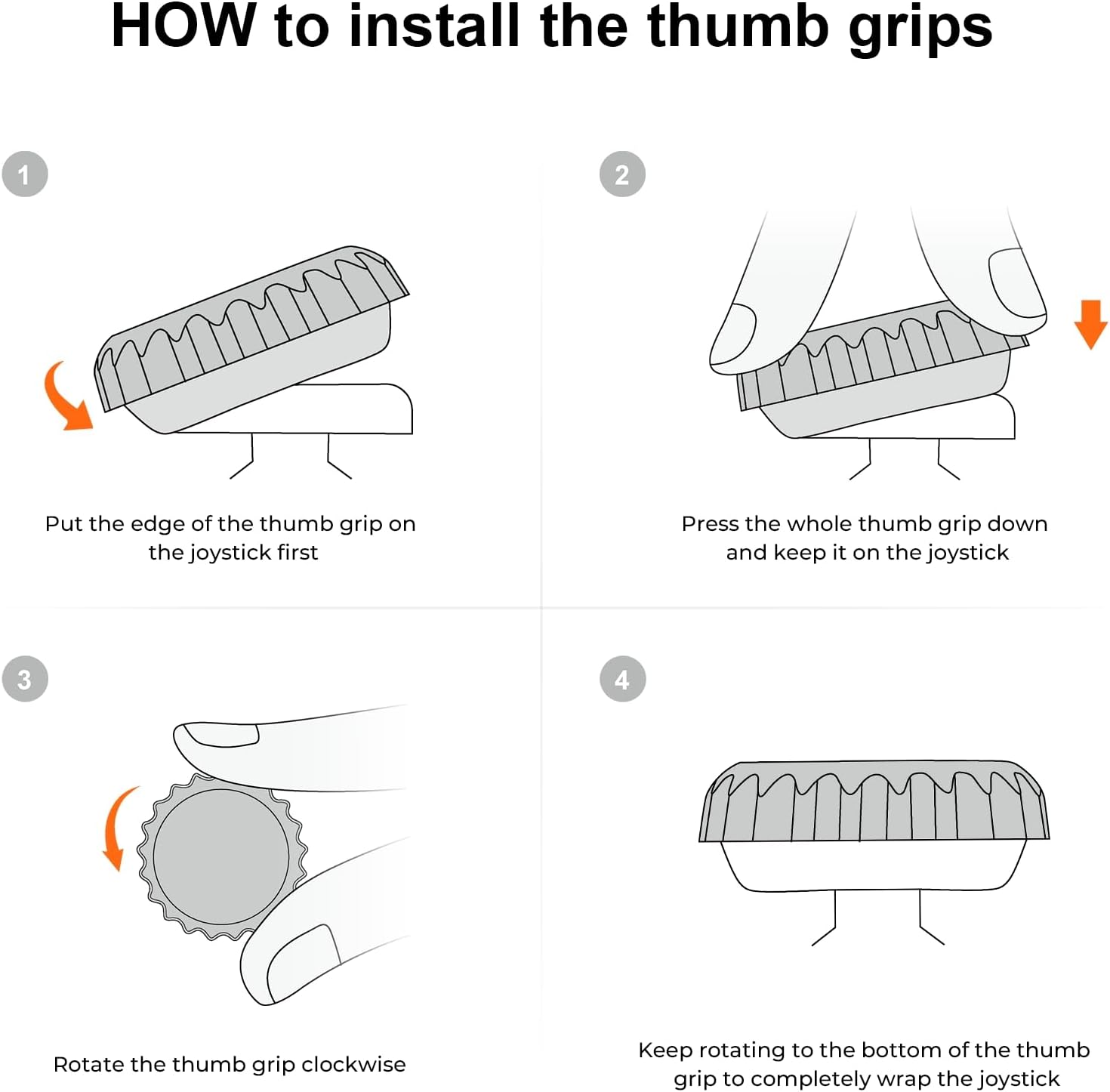 HOW to install the thumb grips

1

Put the edge of the thumb grip on the joystick first

2

Press the whole thumb grip down and keep it on the joystick

3

Rotate the thumb grip clockwise

4

Keep rotating to the bottom of the thumb grip to completely wrap the joystick