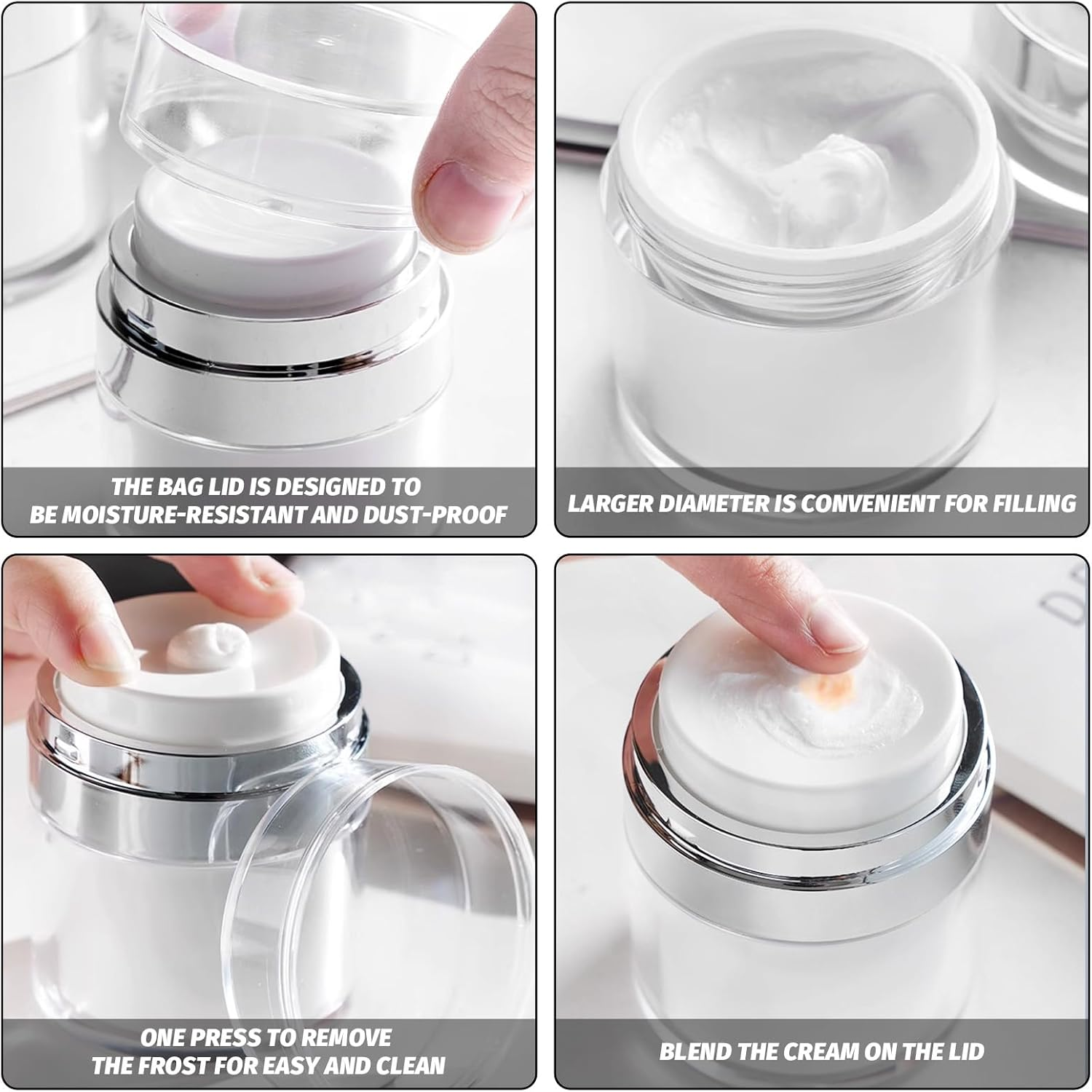 THE BAG LID IS DESIGNED TO BE MOISTURE-RESISTANT AND DUST-PROOF

LARGER DIAMETER IS CONVENIENT FOR FILLING

ONE PRESS TO REMOVE THE FROST FOR EASY AND CLEAN

BLEND THE CREAM ON THE LID