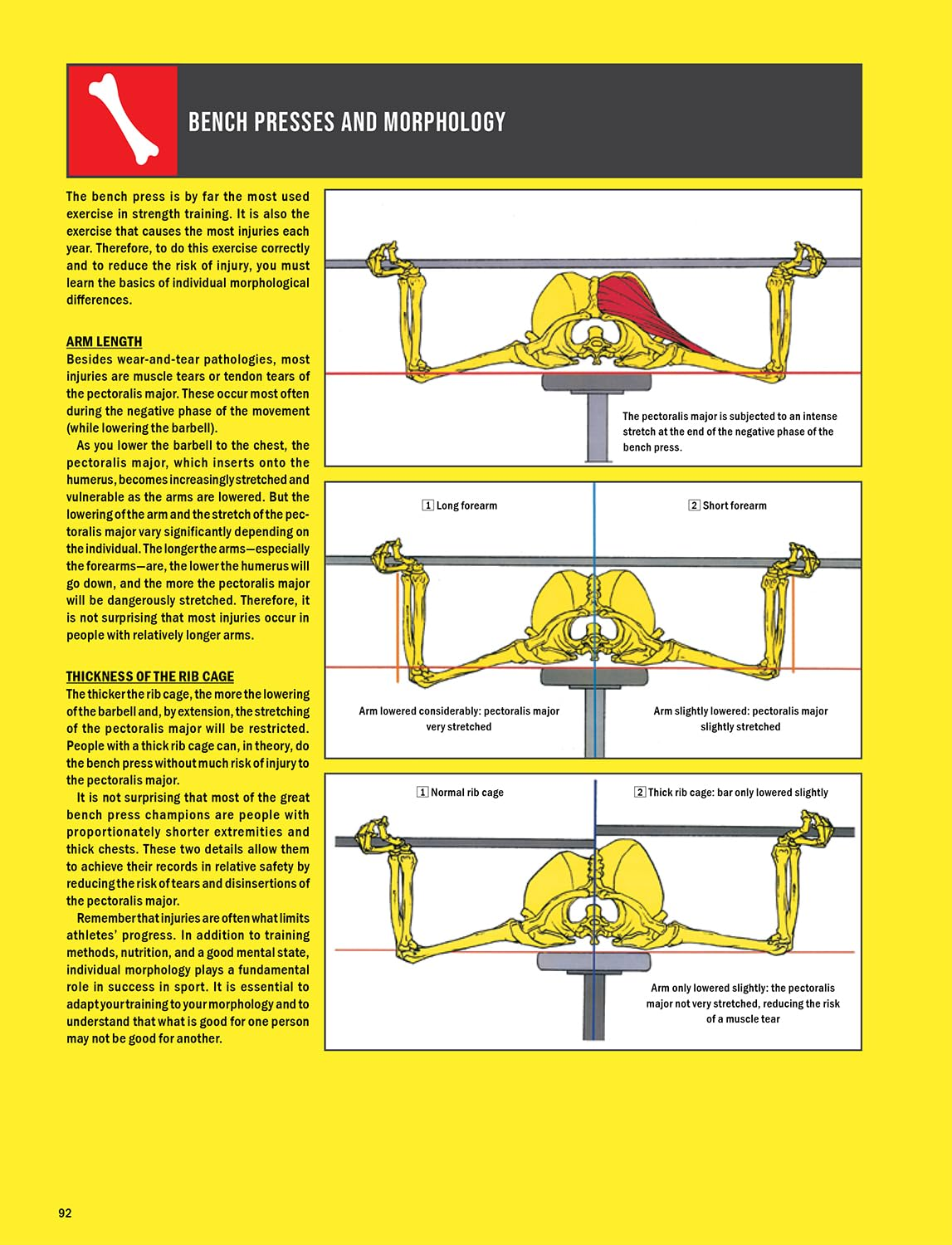 BENCH PRESSES AND MORPHOLOGY

The bench press is by far the most used exercise in strength training. It is also the exercise that causes the most injuries each year. Therefore, to do this exercise correctly and to reduce the risk of injury, you must learn the basics of individual morphological differences.

ARM LENGTH
Besides wear-and-tear pathologies, most injuries are muscle tears or tendon tears of the pectoralis major. These occur most often during the negative phase of the movement (while lowering the barbell).

As you lower the barbell to the chest, the pectoralis major, which inserts onto the humerus, becomes increasingly stretched and vulnerable as the arms are lowered. But the lowering of the arm and the stretch of the pectoralis major vary significantly depending on the individual. The longer the arms—especially the forearms—are, the lower the humerus will go down, and the more the pectoralis major will be dangerously stretched. Therefore, it is not surprising that most injuries occur in people with relatively longer arms.

THICKNESS OF THE RIB CAGE
The thicker the rib cage, the more the lowering of the barbell and, by extension, the stretching of the pectoralis major will be restricted. People with a thick rib cage can, in theory, do the bench press without much risk of injury to the pectoralis major.

It is not surprising that most of the great bench press champions are people with proportionately shorter extremities and thick chests. These two details allow them to achieve their records in relative safety by reducing the risk of tears and disinsertions of the pectoralis major.

Remember that injuries are often what limits athletes' progress. In addition to training methods, nutrition, and a good mental state, individual morphology plays a fundamental role in success in sport. It is essential to adapt your training to your morphology and to understand that what is good for one person may not be good for another.

The pectoralis major is subjected to an intense stretch at the end of the negative phase of the bench press.

1 Long forearm

2 Short forearm

Arm lowered considerably: pectoralis major very stretched

Arm slightly lowered: pectoralis major slightly stretched

1 Normal rib cage

2 Thick rib cage: bar only lowered slightly

Arm only lowered slightly: the pectoralis major not very stretched, reducing the risk of a muscle tear

92