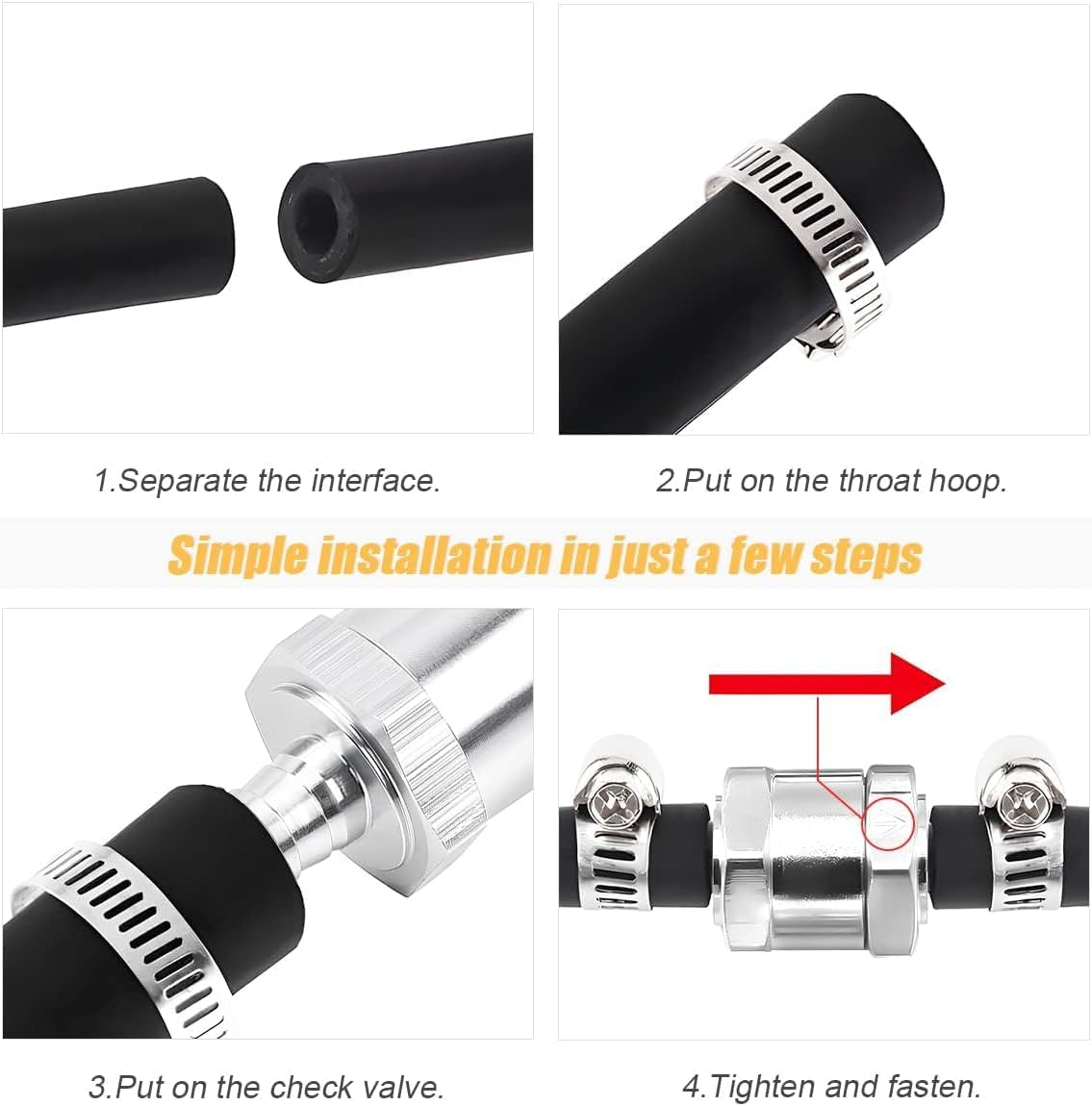 1.Separate the interface.

2.Put on the throat hoop.

Simple installation in just a few steps

3.Put on the check valve.

4.Tighten and fasten.