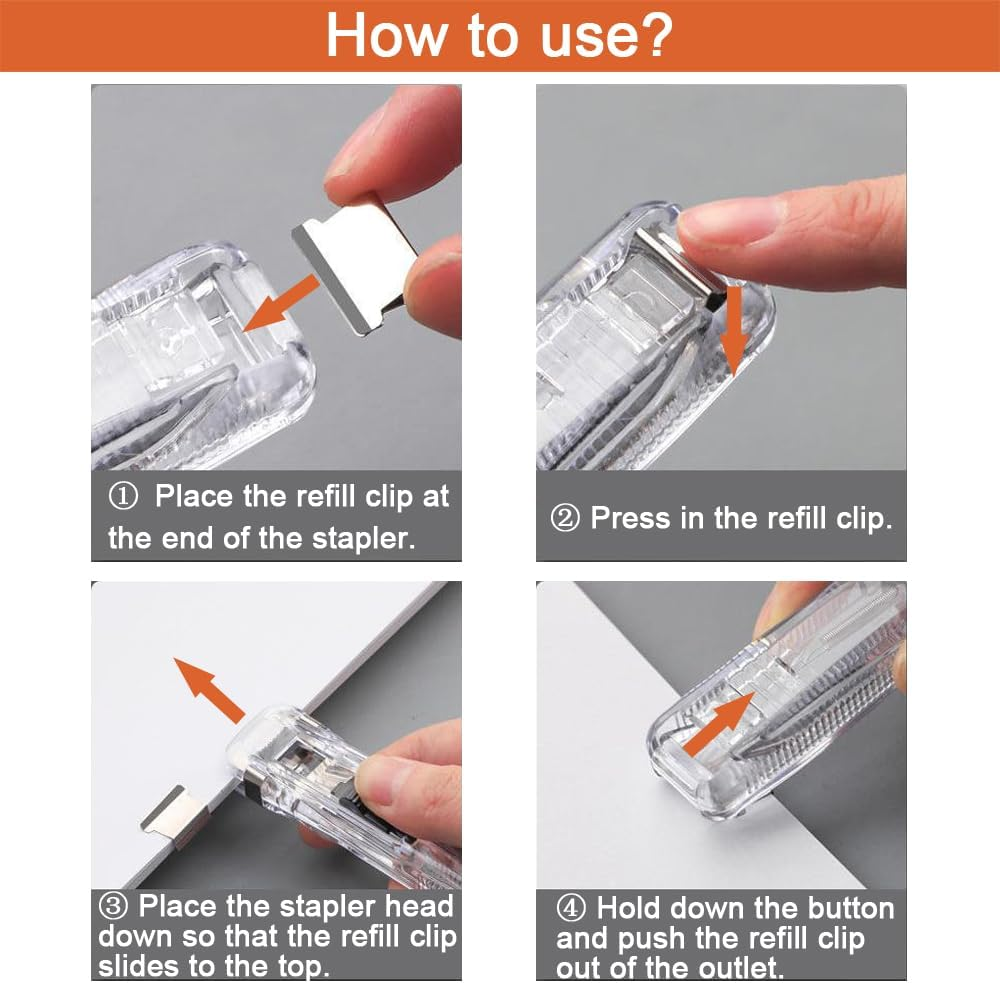 How to use?

① Place the refill clip at the end of the stapler.

② Press in the refill clip.

③ Place the stapler head down so that the refill clip slides to the top.

④ Hold down the button and push the refill clip out of the outlet.